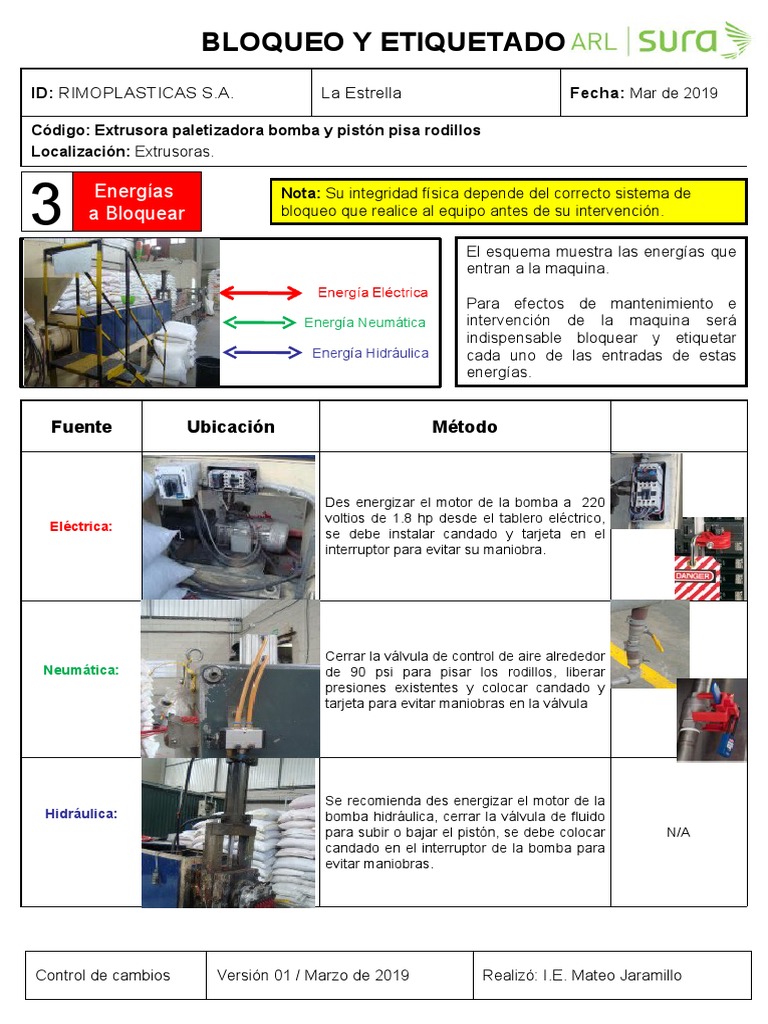 BLOQUEO Y ETIQUETADO ARL | sura

| ID: RIMOPLASTICAS S.A. | La Estrella | Fecha: Mar de 2019 |
|---|---|---|

Código: Extrusora paletizadora bomba y pistón pisa rodillos
Localización: Extrusoras.

3 Energías a Bloquear

Nota: Su integridad física depende del correcto sistema de bloqueo que realice al equipo antes de su intervención.

Energía Eléctrica
Energía Neumática
Energía Hidráulica

El esquema muestra las energías que entran a la maquina.

Para efectos de mantenimiento e intervención de la maquina será indispensable bloquear y etiquetar cada uno de las entradas de estas energías.

| Fuente | Ubicación | Método | |
|---|---|---|---|
| Eléctrica: | | Des energizar el motor de la bomba a 220 voltios de 1.8 hp desde el tablero eléctrico, se debe instalar candado y tarjeta en el interruptor para evitar su maniobra. | DANGER |
| Neumática: | | Cerrar la válvula de control de aire alrededor de 90 psi para pisar los rodillos, liberar presiones existentes y colocar candado y tarjeta para evitar maniobras en la válvula | |
| Hidráulica: | | Se recomienda des energizar el motor de la bomba hidráulica, cerrar la válvula de fluido para subir o bajar el pistón, se debe colocar candado en el interruptor de la bomba para evitar maniobras. | N/A |

| Control de cambios | Versión 01 / Marzo de 2019 | Realizó: I.E. Mateo Jaramillo |
|---|---|---|