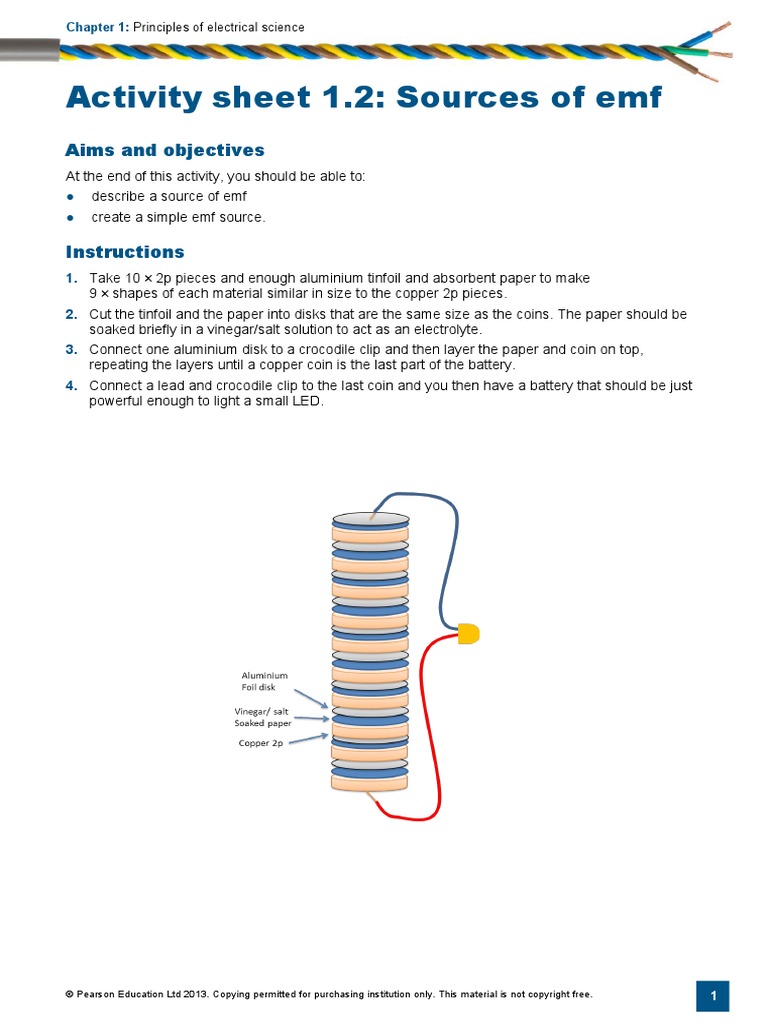 Chapter 1: Principles of electrical science

Activity sheet 1.2: Sources of emf

Aims and objectives

At the end of this activity, you should be able to:

● describe a source of emf
● create a simple emf source.

Instructions

1. Take 10 × 2p pieces and enough aluminium tinfoil and absorbent paper to make 9 × shapes of each material similar in size to the copper 2p pieces.
2. Cut the tinfoil and the paper into disks that are the same size as the coins. The paper should be soaked briefly in a vinegar/salt solution to act as an electrolyte.
3. Connect one aluminium disk to a crocodile clip and then layer the paper and coin on top, repeating the layers until a copper coin is the last part of the battery.
4. Connect a lead and crocodile clip to the last coin and you then have a battery that should be just powerful enough to light a small LED.

Aluminium Foil disk

Vinegar/ salt Soaked paper

Copper 2p

© Pearson Education Ltd 2013. Copying permitted for purchasing institution only. This material is not copyright free.

1