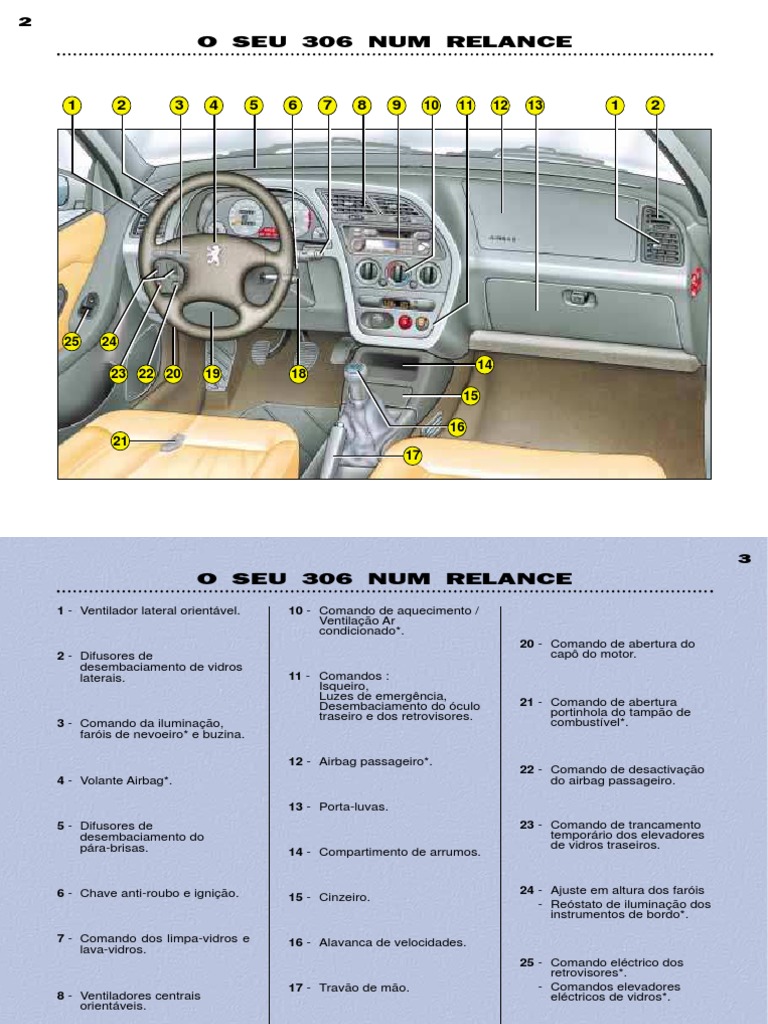 2

O SEU 306 NUM RELANCE

1 2 3 4 5 6 7 8 9 10 11 12 13 1 2

25 24 23 22 20 19 18 14 15 16 21 17

3

O SEU 306 NUM RELANCE

1 - Ventilador lateral orientável.

2 - Difusores de desembaciamento de vidros laterais.

3 - Comando da iluminação, faróis de nevoeiro* e buzina.

4 - Volante Airbag*.

5 - Difusores de desembaciamento do pára-brisas.

6 - Chave anti-roubo e ignição.

7 - Comando dos limpa-vidros e lava-vidros.

8 - Ventiladores centrais orientáveis.

10 - Comando de aquecimento / Ventilação Ar condicionado*.

11 - Comandos : Isqueiro, Luzes de emergência, Desembaciamento do óculo traseiro e dos retrovisores.

12 - Airbag passageiro*.

13 - Porta-luvas.

14 - Compartimento de arrumos.

15 - Cinzeiro.

16 - Alavanca de velocidades.

17 - Travão de mão.

20 - Comando de abertura do capô do motor.

21 - Comando de abertura portinhola do tampão de combustível*.

22 - Comando de desactivação do airbag passageiro.

23 - Comando de trancamento temporário dos elevadores de vidros traseiros.

24 - Ajuste em altura dos faróis
- Reóstato de iluminação dos instrumentos de bordo*.

25 - Comando eléctrico dos retrovisores*.
- Comandos elevadores eléctricos de vidros*.