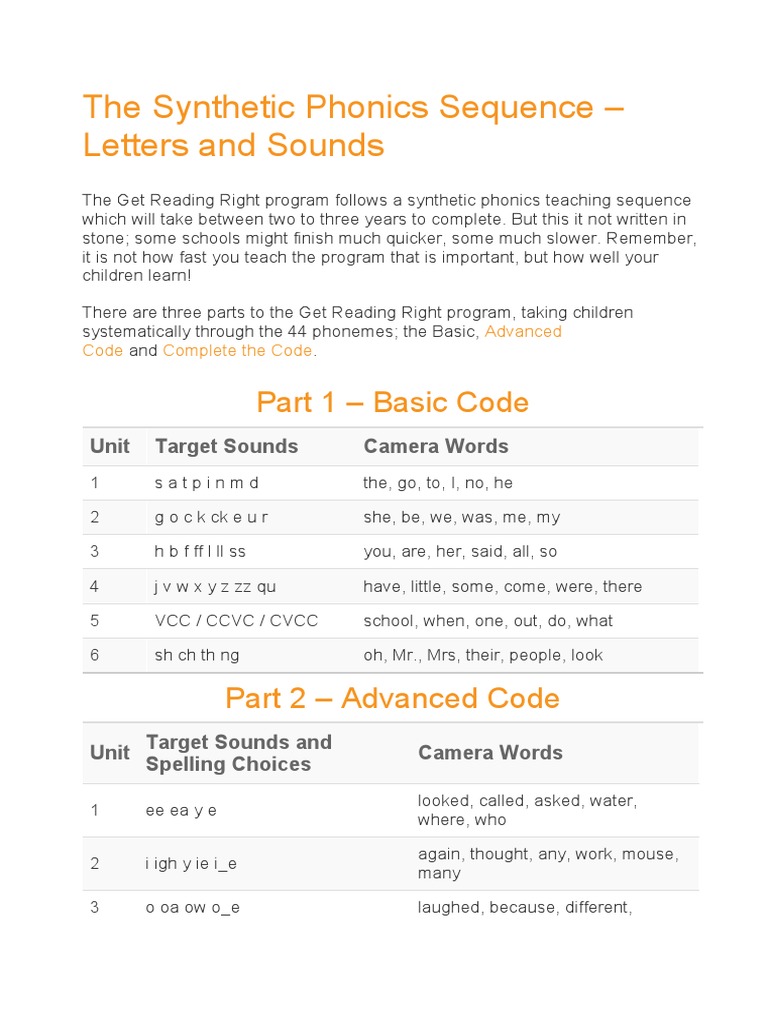 The Synthetic Phonics Sequence – Letters and Sounds

The Get Reading Right program follows a synthetic phonics teaching sequence which will take between two to three years to complete. But this it not written in stone; some schools might finish much quicker, some much slower. Remember, it is not how fast you teach the program that is important, but how well your children learn!

There are three parts to the Get Reading Right program, taking children systematically through the 44 phonemes; the Basic, Advanced Code and Complete the Code.

Part 1 – Basic Code

| Unit | Target Sounds | Camera Words |
|---|---|---|
| 1 | s a t p i n m d | the, go, to, I, no, he |
| 2 | g o c k ck e u r | she, be, we, was, me, my |
| 3 | h b f ff l ll ss | you, are, her, said, all, so |
| 4 | j v w x y z zz qu | have, little, some, come, were, there |
| 5 | VCC / CCVC / CVCC | school, when, one, out, do, what |
| 6 | sh ch th ng | oh, Mr., Mrs, their, people, look |

Part 2 – Advanced Code

| Unit | Target Sounds and Spelling Choices | Camera Words |
|---|---|---|
| 1 | ee ea y e | looked, called, asked, water, where, who |
| 2 | i igh y ie i_e | again, thought, any, work, mouse, many |
| 3 | o oa ow o_e | laughed, because, different, |