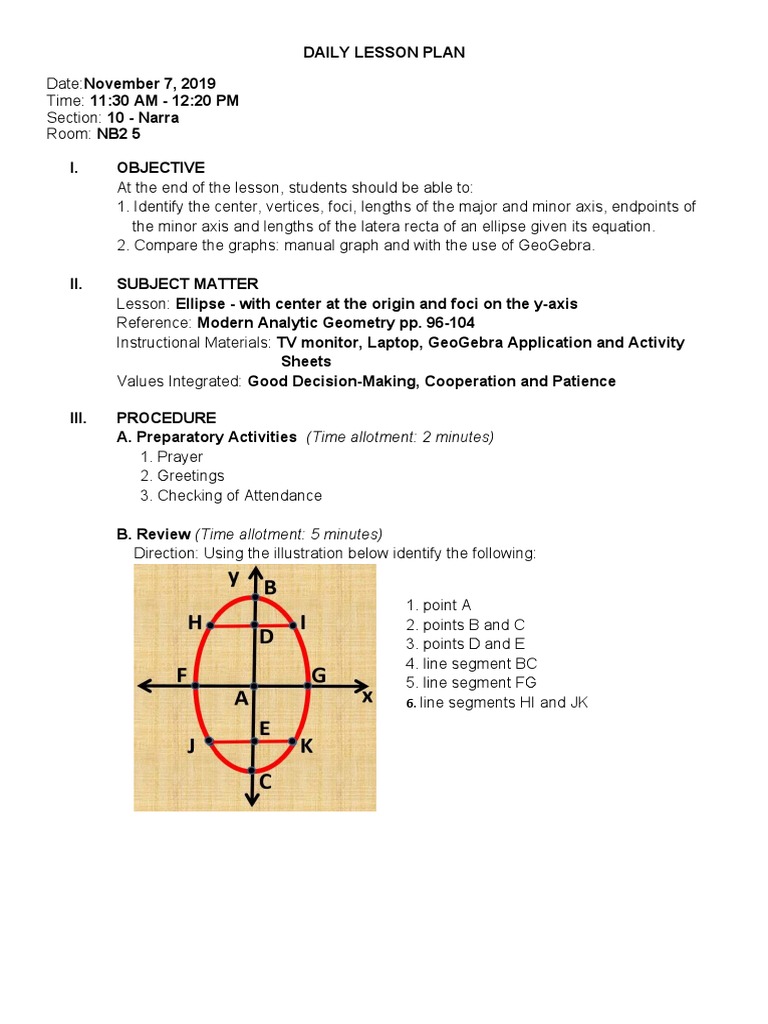 DAILY LESSON PLAN

Date:November 7, 2019
Time: 11:30 AM - 12:20 PM
Section: 10 - Narra
Room: NB2 5

I. OBJECTIVE
At the end of the lesson, students should be able to:
1. Identify the center, vertices, foci, lengths of the major and minor axis, endpoints of the minor axis and lengths of the latera recta of an ellipse given its equation.
2. Compare the graphs: manual graph and with the use of GeoGebra.

II. SUBJECT MATTER
Lesson: Ellipse - with center at the origin and foci on the y-axis
Reference: Modern Analytic Geometry pp. 96-104
Instructional Materials: TV monitor, Laptop, GeoGebra Application and Activity Sheets
Values Integrated: Good Decision-Making, Cooperation and Patience

III. PROCEDURE
A. Preparatory Activities (Time allotment: 2 minutes)
1. Prayer
2. Greetings
3. Checking of Attendance

B. Review (Time allotment: 5 minutes)
Direction: Using the illustration below identify the following:

y
B
H
I
D
F
G
A
x
E
J
K
C

1. point A
2. points B and C
3. points D and E
4. line segment BC
5. line segment FG
6. line segments HI and JK