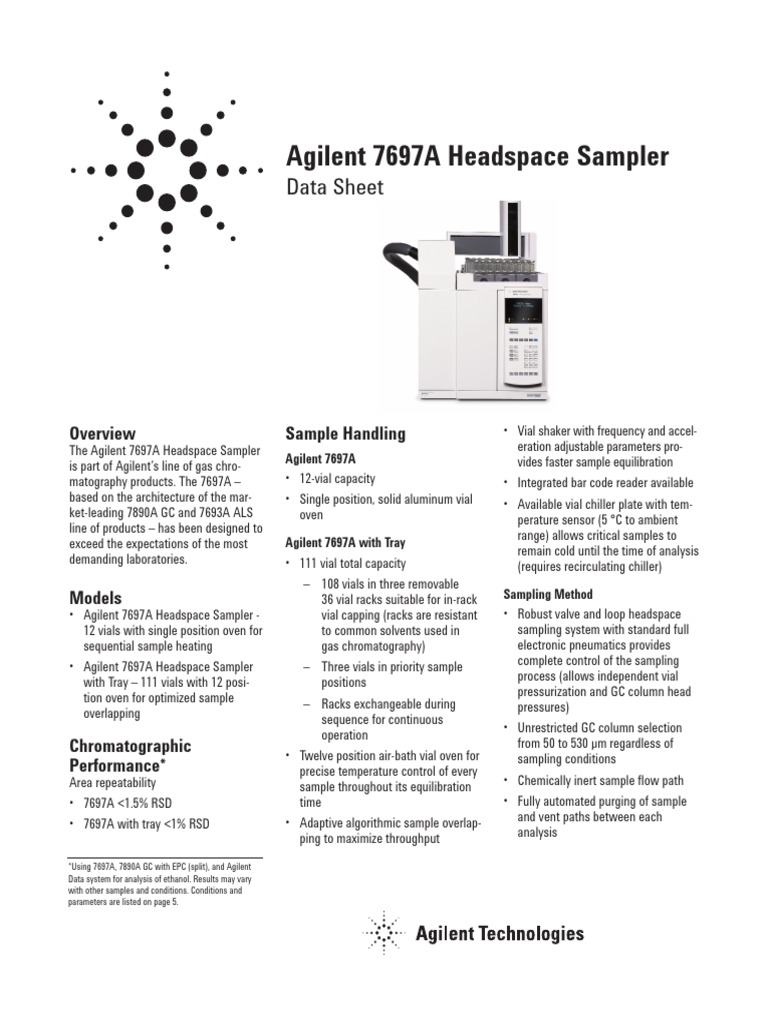 Agilent 7697A Headspace Sampler

Data Sheet

Overview

The Agilent 7697A Headspace Sampler is part of Agilent's line of gas chromatography products. The 7697A – based on the architecture of the market-leading 7890A GC and 7693A ALS line of products – has been designed to exceed the expectations of the most demanding laboratories.

Models

• Agilent 7697A Headspace Sampler - 12 vials with single position oven for sequential sample heating

• Agilent 7697A Headspace Sampler with Tray – 111 vials with 12 position oven for optimized sample overlapping

Chromatographic Performance*

Area repeatability

• 7697A <1.5% RSD

• 7697A with tray <1% RSD

*Using 7697A, 7890A GC with EPC (split), and Agilent Data system for analysis of ethanol. Results may vary with other samples and conditions. Conditions and parameters are listed on page 5.

Sample Handling

Agilent 7697A

• 12-vial capacity

• Single position, solid aluminum vial oven

Agilent 7697A with Tray

• 111 vial total capacity

– 108 vials in three removable 36 vial racks suitable for in-rack vial capping (racks are resistant to common solvents used in gas chromatography)

– Three vials in priority sample positions

– Racks exchangeable during sequence for continuous operation

• Twelve position air-bath vial oven for precise temperature control of every sample throughout its equilibration time

• Adaptive algorithmic sample overlapping to maximize throughput

• Vial shaker with frequency and acceleration adjustable parameters provides faster sample equilibration

• Integrated bar code reader available

• Available vial chiller plate with temperature sensor (5 °C to ambient range) allows critical samples to remain cold until the time of analysis (requires recirculating chiller)

Sampling Method

• Robust valve and loop headspace sampling system with standard full electronic pneumatics provides complete control of the sampling process (allows independent vial pressurization and GC column head pressures)

• Unrestricted GC column selection from 50 to 530 µm regardless of sampling conditions

• Chemically inert sample flow path

• Fully automated purging of sample and vent paths between each analysis

Agilent Technologies