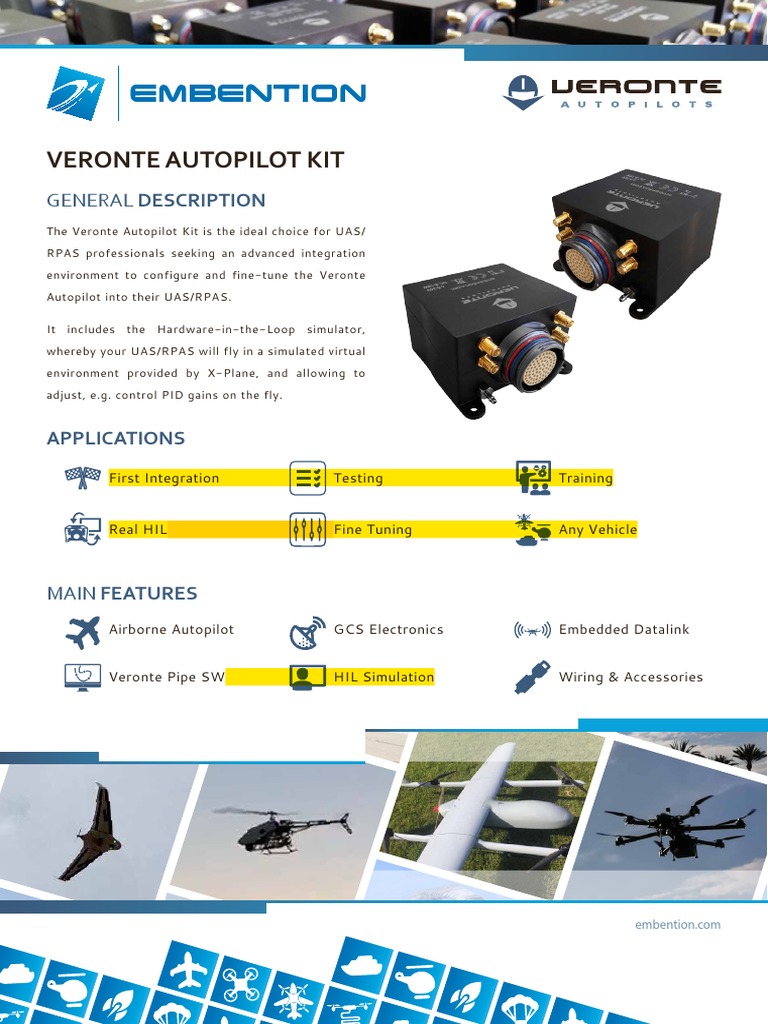 EMBENTION

VERONTE
AUTOPILOTS

VERONTE AUTOPILOT KIT

GENERAL DESCRIPTION

The Veronte Autopilot Kit is the ideal choice for UAS/RPAS professionals seeking an advanced integration environment to configure and fine-tune the Veronte Autopilot into their UAS/RPAS.

It includes the Hardware-in-the-Loop simulator, whereby your UAS/RPAS will fly in a simulated virtual environment provided by X-Plane, and allowing to adjust, e.g. control PID gains on the fly.

APPLICATIONS

First Integration
Testing
Training
Real HIL
Fine Tuning
Any Vehicle

MAIN FEATURES

Airborne Autopilot
GCS Electronics
Embedded Datalink
Veronte Pipe SW
HIL Simulation
Wiring & Accessories

embention.com