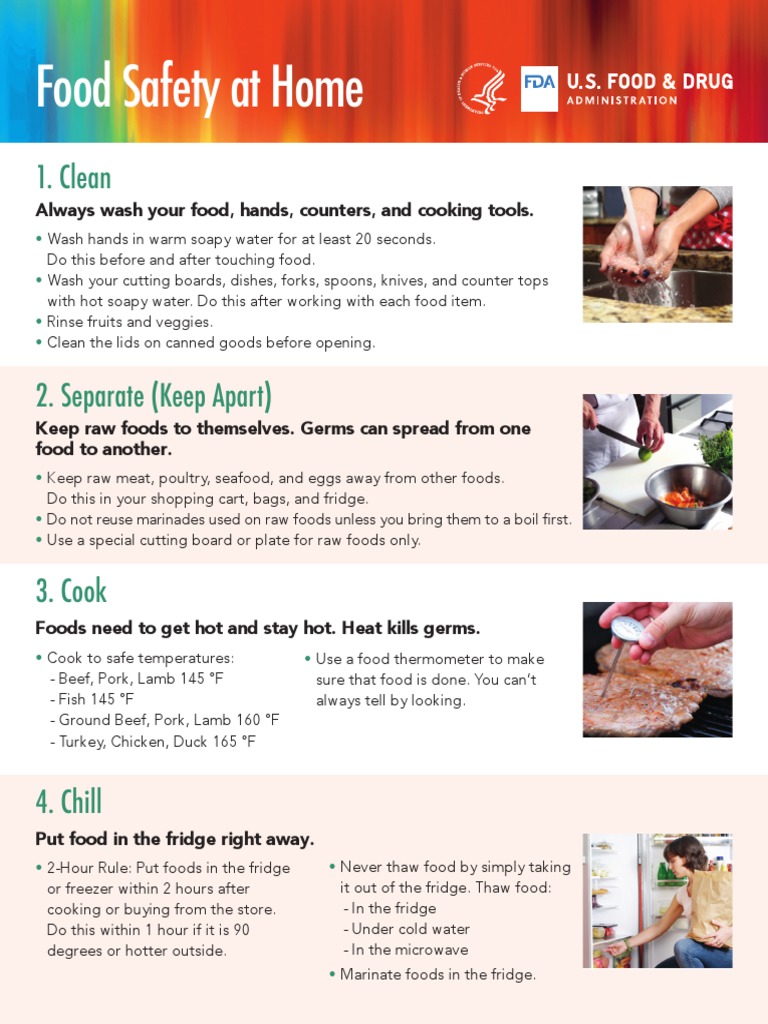 Food Safety at Home

FDA U.S. FOOD & DRUG ADMINISTRATION

1. Clean

Always wash your food, hands, counters, and cooking tools.

• Wash hands in warm soapy water for at least 20 seconds. Do this before and after touching food.
• Wash your cutting boards, dishes, forks, spoons, knives, and counter tops with hot soapy water. Do this after working with each food item.
• Rinse fruits and veggies.
• Clean the lids on canned goods before opening.

2. Separate (Keep Apart)

Keep raw foods to themselves. Germs can spread from one food to another.

• Keep raw meat, poultry, seafood, and eggs away from other foods. Do this in your shopping cart, bags, and fridge.
• Do not reuse marinades used on raw foods unless you bring them to a boil first.
• Use a special cutting board or plate for raw foods only.

3. Cook

Foods need to get hot and stay hot. Heat kills germs.

• Cook to safe temperatures:
- Beef, Pork, Lamb 145 °F
- Fish 145 °F
- Ground Beef, Pork, Lamb 160 °F
- Turkey, Chicken, Duck 165 °F

• Use a food thermometer to make sure that food is done. You can't always tell by looking.

4. Chill

Put food in the fridge right away.

• 2-Hour Rule: Put foods in the fridge or freezer within 2 hours after cooking or buying from the store. Do this within 1 hour if it is 90 degrees or hotter outside.

• Never thaw food by simply taking it out of the fridge. Thaw food:
- In the fridge
- Under cold water
- In the microwave
• Marinate foods in the fridge.