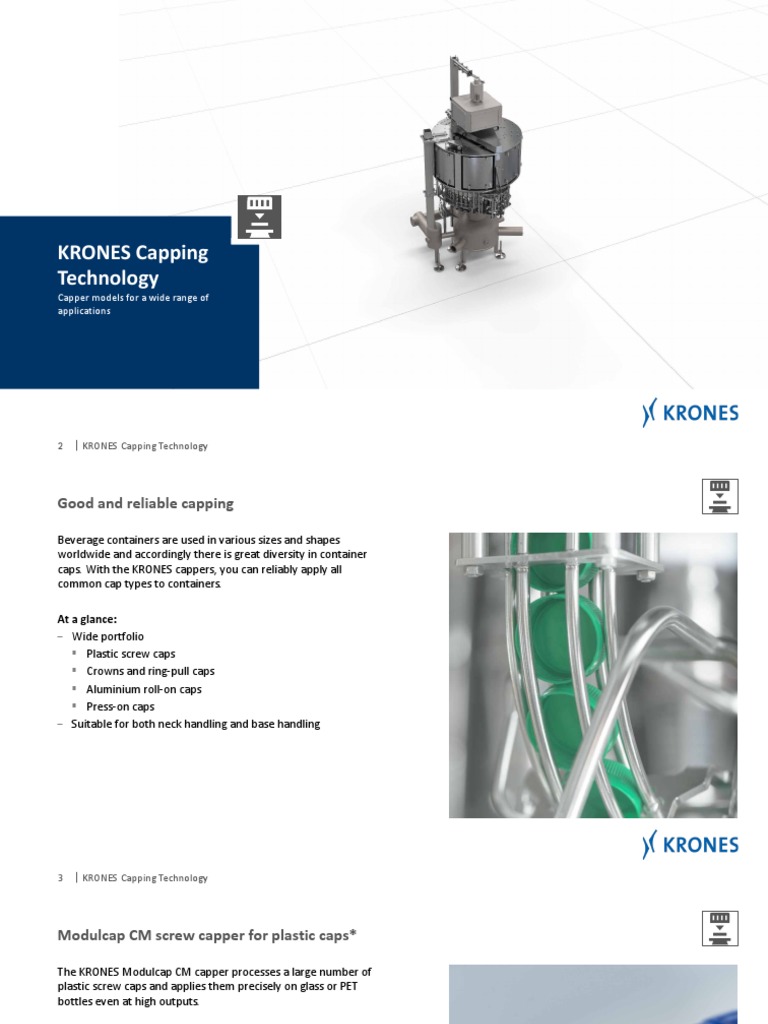 KRONES Capping Technology

Capper models for a wide range of applications

KRONES

2 | KRONES Capping Technology

Good and reliable capping

Beverage containers are used in various sizes and shapes worldwide and accordingly there is great diversity in container caps. With the KRONES cappers, you can reliably apply all common cap types to containers.

At a glance:
– Wide portfolio
▪ Plastic screw caps
▪ Crowns and ring-pull caps
▪ Aluminium roll-on caps
▪ Press-on caps
– Suitable for both neck handling and base handling

KRONES

3 | KRONES Capping Technology

Modulcap CM screw capper for plastic caps*

The KRONES Modulcap CM capper processes a large number of plastic screw caps and applies them precisely on glass or PET bottles even at high outputs.