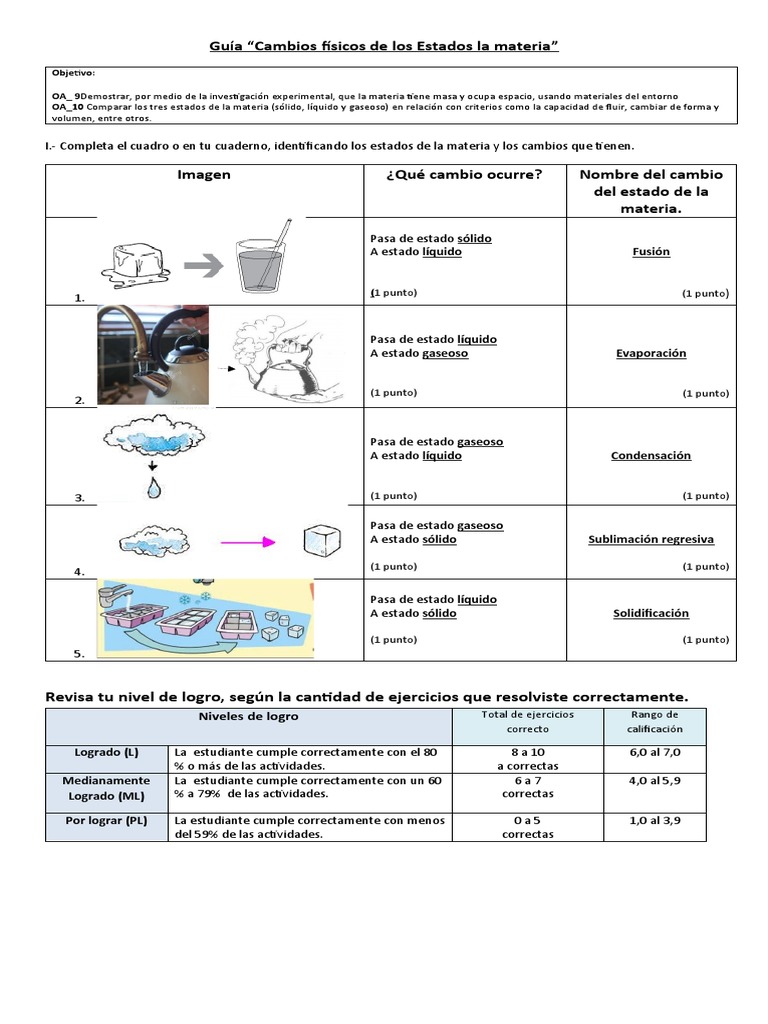 Guía "Cambios físicos de los Estados la materia"

Objetivo:

OA_ 9Demostrar, por medio de la investigación experimental, que la materia tiene masa y ocupa espacio, usando materiales del entorno
OA_10 Comparar los tres estados de la materia (sólido, líquido y gaseoso) en relación con criterios como la capacidad de fluir, cambiar de forma y volumen, entre otros.

I.- Completa el cuadro o en tu cuaderno, identificando los estados de la materia y los cambios que tienen.

| Imagen | ¿Qué cambio ocurre? | Nombre del cambio del estado de la materia. |
|---|---|---|
| 1. | Pasa de estado sólido A estado líquido (1 punto) | Fusión (1 punto) |
| 2. | Pasa de estado líquido A estado gaseoso (1 punto) | Evaporación (1 punto) |
| 3. | Pasa de estado gaseoso A estado líquido (1 punto) | Condensación (1 punto) |
| 4. | Pasa de estado gaseoso A estado sólido (1 punto) | Sublimación regresiva (1 punto) |
| 5. | Pasa de estado líquido A estado sólido (1 punto) | Solidificación (1 punto) |

Revisa tu nivel de logro, según la cantidad de ejercicios que resolviste correctamente.

| Niveles de logro | | Total de ejercicios correcto | Rango de calificación |
|---|---|---|---|
| Logrado (L) | La estudiante cumple correctamente con el 80 % o más de las actividades. | 8 a 10 a correctas | 6,0 al 7,0 |
| Medianamente Logrado (ML) | La estudiante cumple correctamente con un 60 % a 79% de las actividades. | 6 a 7 correctas | 4,0 al 5,9 |
| Por lograr (PL) | La estudiante cumple correctamente con menos del 59% de las actividades. | 0 a 5 correctas | 1,0 al 3,9 |