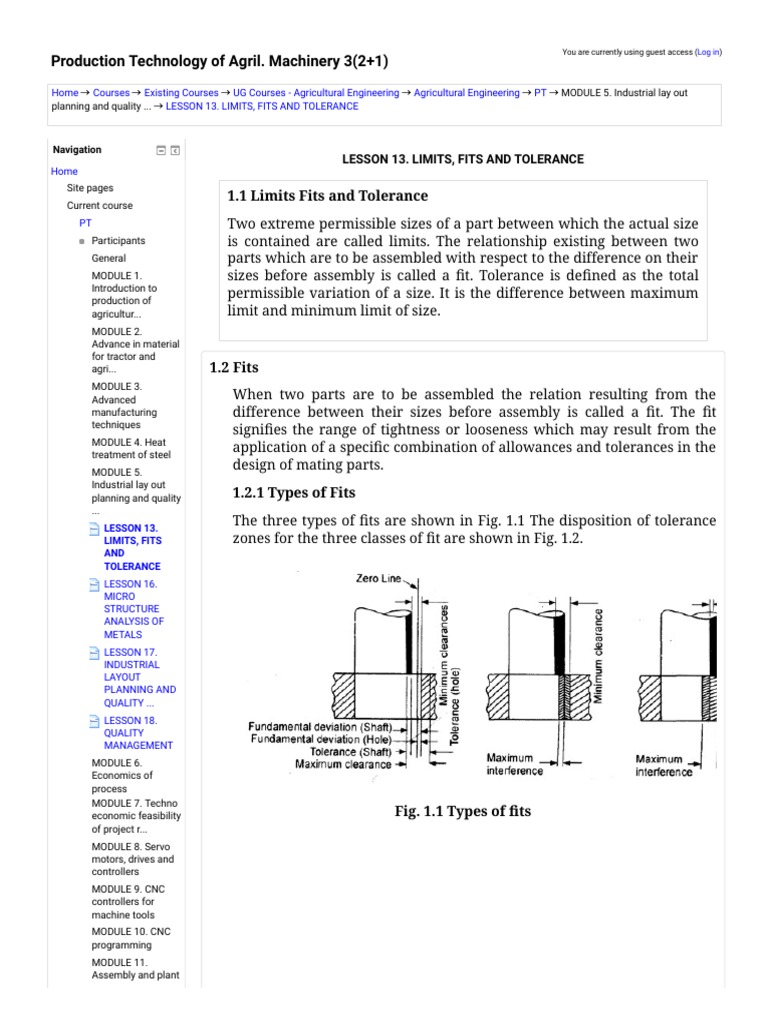 Production Technology of Agril. Machinery 3(2+1)

You are currently using guest access (Log in)

Home → Courses → Existing Courses → UG Courses - Agricultural Engineering → Agricultural Engineering → PT → MODULE 5. Industrial lay out planning and quality ... → LESSON 13. LIMITS, FITS AND TOLERANCE

Navigation

Home
Site pages
Current course
PT
Participants
General
MODULE 1. Introduction to production of agricultur...
MODULE 2. Advance in material for tractor and agri...
MODULE 3. Advanced manufacturing techniques
MODULE 4. Heat treatment of steel
MODULE 5. Industrial lay out planning and quality ...
LESSON 13. LIMITS, FITS AND TOLERANCE
LESSON 16. MICRO STRUCTURE ANALYSIS OF METALS
LESSON 17. INDUSTRIAL LAYOUT PLANNING AND QUALITY ...
LESSON 18. QUALITY MANAGEMENT
MODULE 6. Economics of process
MODULE 7. Techno economic feasibility of project r...
MODULE 8. Servo motors, drives and controllers
MODULE 9. CNC controllers for machine tools
MODULE 10. CNC programming
MODULE 11. Assembly and plant

LESSON 13. LIMITS, FITS AND TOLERANCE

1.1 Limits Fits and Tolerance

Two extreme permissible sizes of a part between which the actual size is contained are called limits. The relationship existing between two parts which are to be assembled with respect to the difference on their sizes before assembly is called a fit. Tolerance is defined as the total permissible variation of a size. It is the difference between maximum limit and minimum limit of size.

1.2 Fits

When two parts are to be assembled the relation resulting from the difference between their sizes before assembly is called a fit. The fit signifies the range of tightness or looseness which may result from the application of a specific combination of allowances and tolerances in the design of mating parts.

1.2.1 Types of Fits

The three types of fits are shown in Fig. 1.1 The disposition of tolerance zones for the three classes of fit are shown in Fig. 1.2.

Zero Line
Minimum clearances
Tolerance (hole)
Fundamental deviation (Shaft)
Fundamental deviation (Hole)
Tolerance (Shaft)
Maximum clearance
Minimum clearance
Maximum interference
Maximum interference

Fig. 1.1 Types of fits