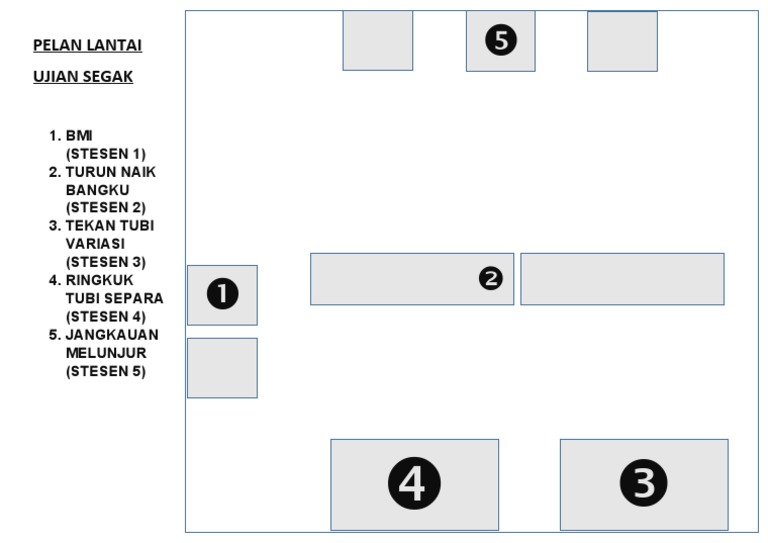 PELAN LANTAI

UJIAN SEGAK

1. BMI (STESEN 1)
2. TURUN NAIK BANGKU (STESEN 2)
3. TEKAN TUBI VARIASI (STESEN 3)
4. RINGKUK TUBI SEPARA (STESEN 4)
5. JANGKAUAN MELUNJUR (STESEN 5)

5

1

2

4

3