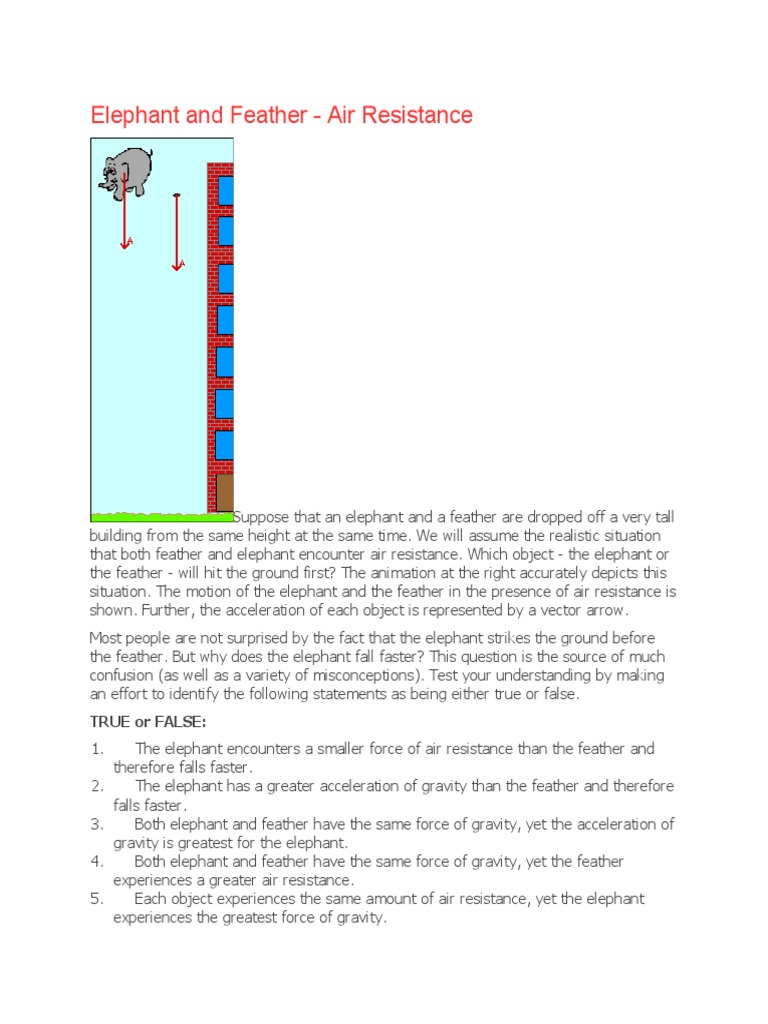 Elephant and Feather - Air Resistance

A

A

Suppose that an elephant and a feather are dropped off a very tall building from the same height at the same time. We will assume the realistic situation that both feather and elephant encounter air resistance. Which object - the elephant or the feather - will hit the ground first? The animation at the right accurately depicts this situation. The motion of the elephant and the feather in the presence of air resistance is shown. Further, the acceleration of each object is represented by a vector arrow.

Most people are not surprised by the fact that the elephant strikes the ground before the feather. But why does the elephant fall faster? This question is the source of much confusion (as well as a variety of misconceptions). Test your understanding by making an effort to identify the following statements as being either true or false.

TRUE or FALSE:

1. The elephant encounters a smaller force of air resistance than the feather and therefore falls faster.
2. The elephant has a greater acceleration of gravity than the feather and therefore falls faster.
3. Both elephant and feather have the same force of gravity, yet the acceleration of gravity is greatest for the elephant.
4. Both elephant and feather have the same force of gravity, yet the feather experiences a greater air resistance.
5. Each object experiences the same amount of air resistance, yet the elephant experiences the greatest force of gravity.