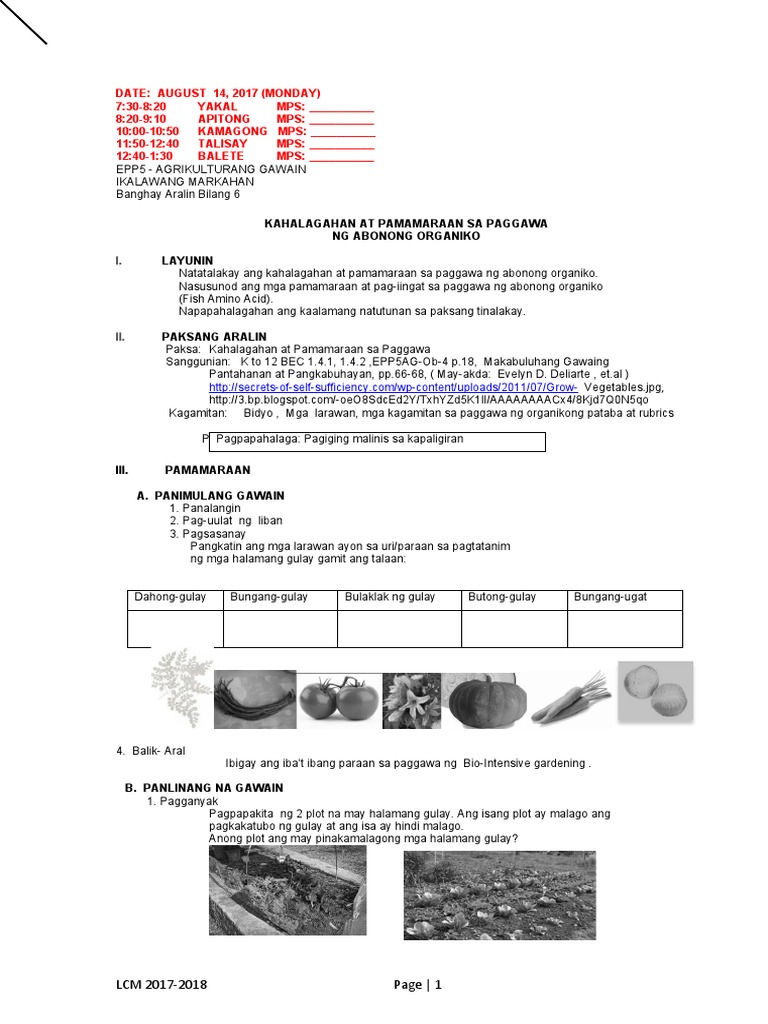 DATE: AUGUST 14, 2017 (MONDAY)
7:30-8:20 YAKAL MPS: __________
8:20-9:10 APITONG MPS: __________
10:00-10:50 KAMAGONG MPS: __________
11:50-12:40 TALISAY MPS: __________
12:40-1:30 BALETE MPS: __________
EPP5 - AGRIKULTURANG GAWAIN
IKALAWANG MARKAHAN
Banghay Aralin Bilang 6

KAHALAGAHAN AT PAMAMARAAN SA PAGGAWA NG ABONONG ORGANIKO

I. LAYUNIN
Natatalakay ang kahalagahan at pamamaraan sa paggawa ng abonong organiko.
Nasusunod ang mga pamamaraan at pag-iingat sa paggawa ng abonong organiko (Fish Amino Acid).
Napapahalagahan ang kaalamang natutunan sa paksang tinalakay.

II. PAKSANG ARALIN
Paksa: Kahalagahan at Pamamaraan sa Paggawa
Sanggunian: K to 12 BEC 1.4.1, 1.4.2 ,EPP5AG-Ob-4 p.18, Makabuluhang Gawaing Pantahanan at Pangkabuhayan, pp.66-68, ( May-akda: Evelyn D. Deliarte , et.al )
http://secrets-of-self-sufficiency.com/wp-content/uploads/2011/07/Grow- Vegetables.jpg,
http://3.bp.blogspot.com/-oeO8SdcEd2Y/TxhYZd5K1lI/AAAAAAAACx4/8Kjd7Q0N5qo
Kagamitan: Bidyo , Mga larawan, mga kagamitan sa paggawa ng organikong pataba at rubrics

P Pagpapahalaga: Pagiging malinis sa kapaligiran

III. PAMAMARAAN

A. PANIMULANG GAWAIN
1. Panalangin
2. Pag-uulat ng liban
3. Pagsasanay
Pangkatin ang mga larawan ayon sa uri/paraan sa pagtatanim ng mga halamang gulay gamit ang talaan:

| Dahong-gulay | Bungang-gulay | Bulaklak ng gulay | Butong-gulay | Bungang-ugat |
|---|---|---|---|---|
| | | | | |

4. Balik- Aral
Ibigay ang iba't ibang paraan sa paggawa ng Bio-Intensive gardening .

B. PANLINANG NA GAWAIN
1. Pagganyak
Pagpapakita ng 2 plot na may halamang gulay. Ang isang plot ay malago ang pagkakatubo ng gulay at ang isa ay hindi malago.
Anong plot ang may pinakamalagong mga halamang gulay?

LCM 2017-2018 Page | 1