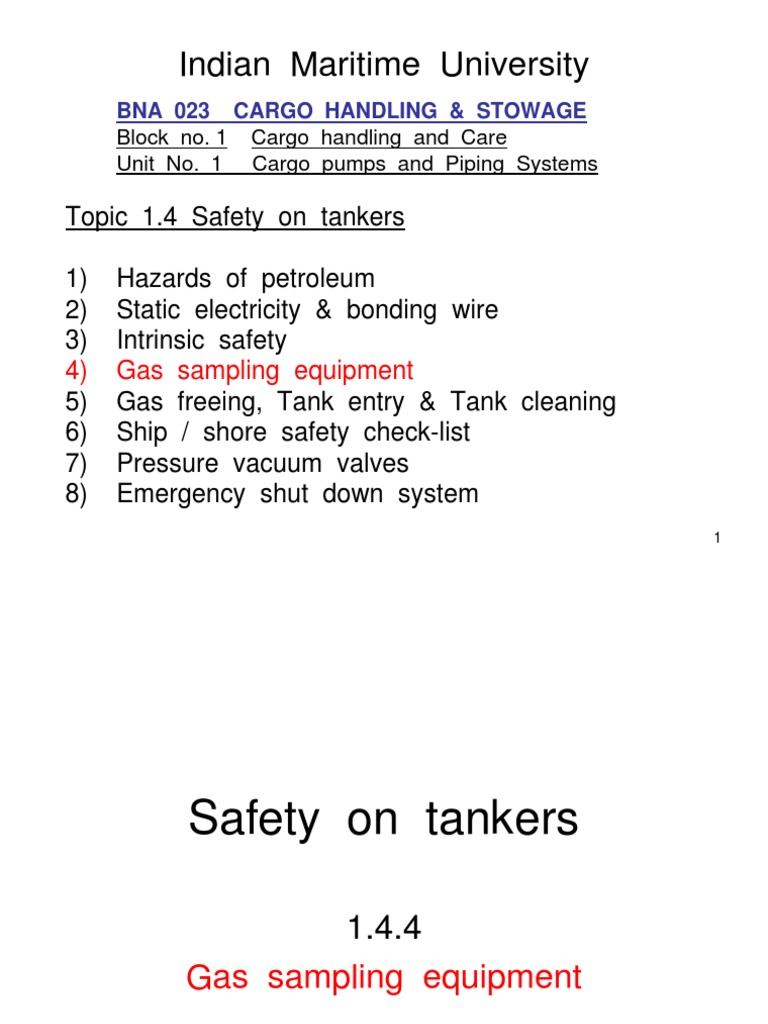 Indian Maritime University

BNA 023 CARGO HANDLING & STOWAGE
Block no. 1 Cargo handling and Care
Unit No. 1 Cargo pumps and Piping Systems

Topic 1.4 Safety on tankers

1) Hazards of petroleum
2) Static electricity & bonding wire
3) Intrinsic safety
4) Gas sampling equipment
5) Gas freeing, Tank entry & Tank cleaning
6) Ship / shore safety check-list
7) Pressure vacuum valves
8) Emergency shut down system

1

Safety on tankers

1.4.4

Gas sampling equipment