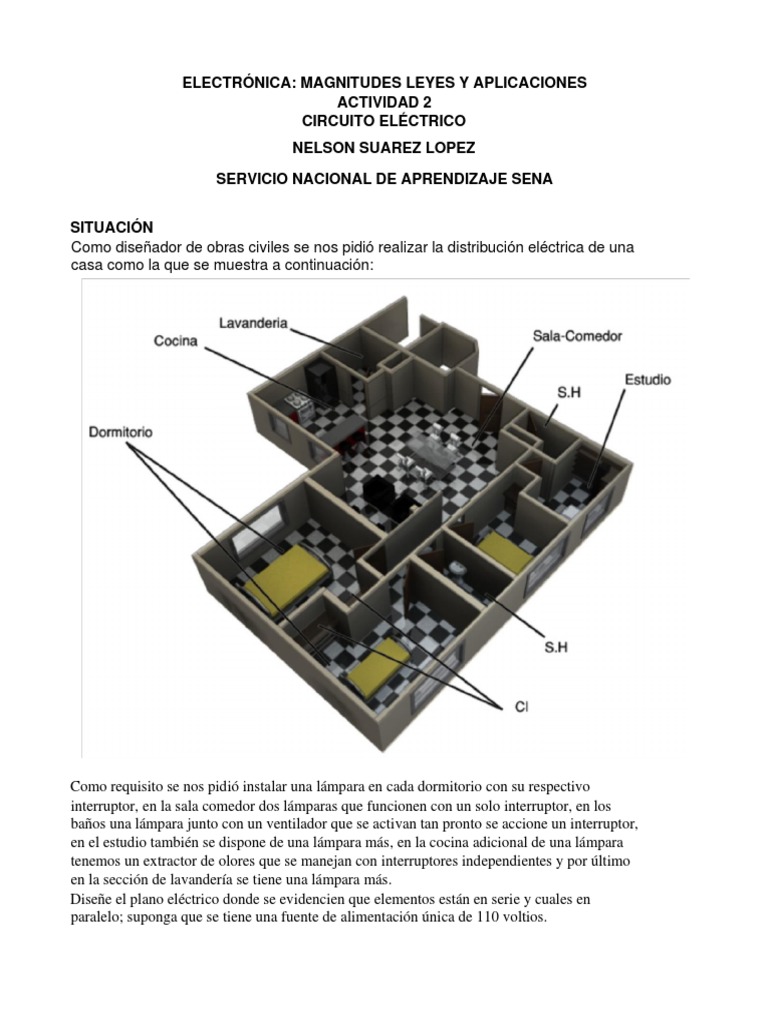 ELECTRÓNICA: MAGNITUDES LEYES Y APLICACIONES
ACTIVIDAD 2
CIRCUITO ELÉCTRICO
NELSON SUAREZ LOPEZ

SERVICIO NACIONAL DE APRENDIZAJE SENA

SITUACIÓN
Como diseñador de obras civiles se nos pidió realizar la distribución eléctrica de una casa como la que se muestra a continuación:

Lavanderia
Cocina
Sala-Comedor
S.H
Estudio
Dormitorio
S.H
Cl

Como requisito se nos pidió instalar una lámpara en cada dormitorio con su respectivo interruptor, en la sala comedor dos lámparas que funcionen con un solo interruptor, en los baños una lámpara junto con un ventilador que se activan tan pronto se accione un interruptor, en el estudio también se dispone de una lámpara más, en la cocina adicional de una lámpara tenemos un extractor de olores que se manejan con interruptores independientes y por último en la sección de lavandería se tiene una lámpara más.
Diseñe el plano eléctrico donde se evidencien que elementos están en serie y cuales en paralelo; suponga que se tiene una fuente de alimentación única de 110 voltios.