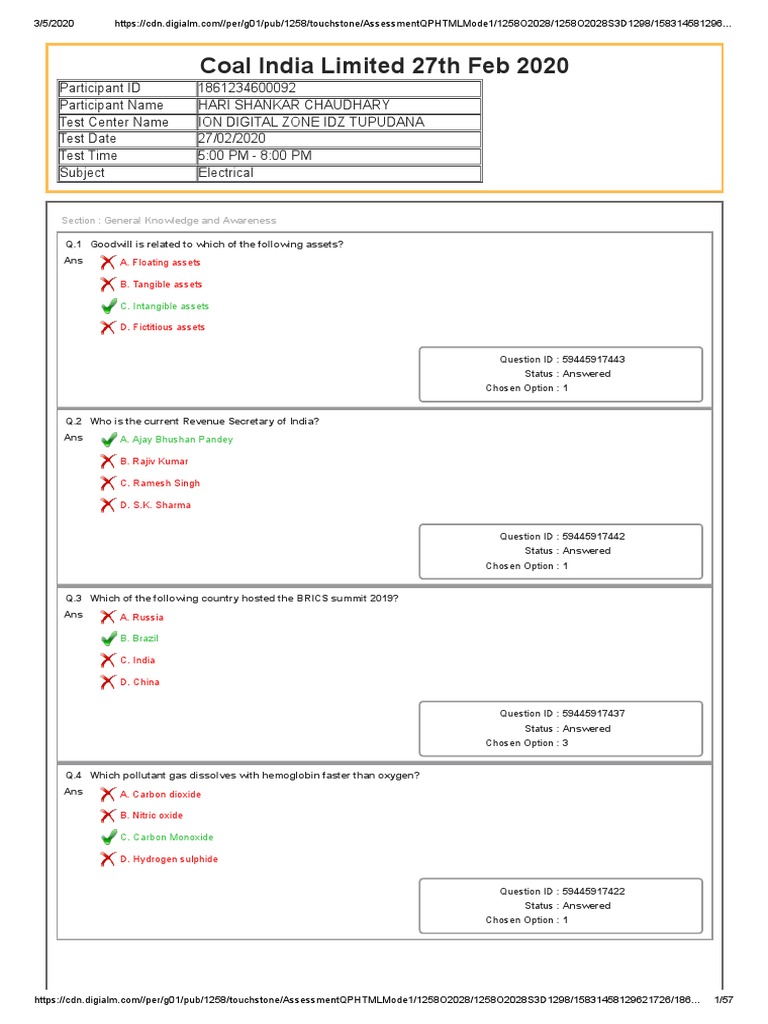 3/5/2020 https://cdn.digialm.com//per/g01/pub/1258/touchstone/AssessmentQPHTMLMode1/1258O2028/1258O2028S3D1298/158314581296...

Coal India Limited 27th Feb 2020

| Participant ID | 1861234600092 |
|---|---|
| Participant Name | HARI SHANKAR CHAUDHARY |
| Test Center Name | ION DIGITAL ZONE IDZ TUPUDANA |
| Test Date | 27/02/2020 |
| Test Time | 5:00 PM - 8:00 PM |
| Subject | Electrical |

Section : General Knowledge and Awareness

Q.1 Goodwill is related to which of the following assets?
Ans
A. Floating assets
B. Tangible assets
C. Intangible assets
D. Fictitious assets

Question ID : 59445917443
Status : Answered
Chosen Option : 1

Q.2 Who is the current Revenue Secretary of India?
Ans
A. Ajay Bhushan Pandey
B. Rajiv Kumar
C. Ramesh Singh
D. S.K. Sharma

Question ID : 59445917442
Status : Answered
Chosen Option : 1

Q.3 Which of the following country hosted the BRICS summit 2019?
Ans
A. Russia
B. Brazil
C. India
D. China

Question ID : 59445917437
Status : Answered
Chosen Option : 3

Q.4 Which pollutant gas dissolves with hemoglobin faster than oxygen?
Ans
A. Carbon dioxide
B. Nitric oxide
C. Carbon Monoxide
D. Hydrogen sulphide

Question ID : 59445917422
Status : Answered
Chosen Option : 1

https://cdn.digialm.com//per/g01/pub/1258/touchstone/AssessmentQPHTMLMode1/1258O2028/1258O2028S3D1298/15831458129621726/186... 1/57