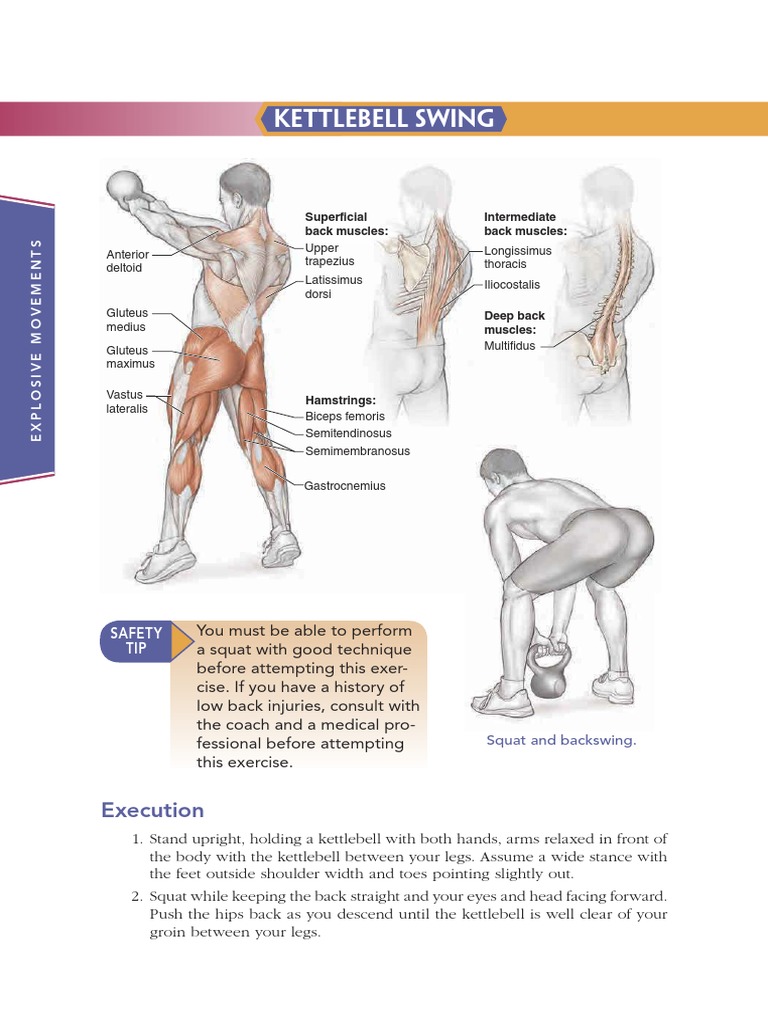 KETTLEBELL SWING

EXPLOSIVE MOVEMENTS

Anterior deltoid

Gluteus medius

Gluteus maximus

Vastus lateralis

Superficial back muscles:
Upper trapezius
Latissimus dorsi

Hamstrings:
Biceps femoris
Semitendinosus
Semimembranosus

Gastrocnemius

Intermediate back muscles:
Longissimus thoracis
Iliocostalis

Deep back muscles:
Multifidus

SAFETY TIP

You must be able to perform a squat with good technique before attempting this exercise. If you have a history of low back injuries, consult with the coach and a medical professional before attempting this exercise.

Squat and backswing.

Execution

1. Stand upright, holding a kettlebell with both hands, arms relaxed in front of the body with the kettlebell between your legs. Assume a wide stance with the feet outside shoulder width and toes pointing slightly out.

2. Squat while keeping the back straight and your eyes and head facing forward. Push the hips back as you descend until the kettlebell is well clear of your groin between your legs.