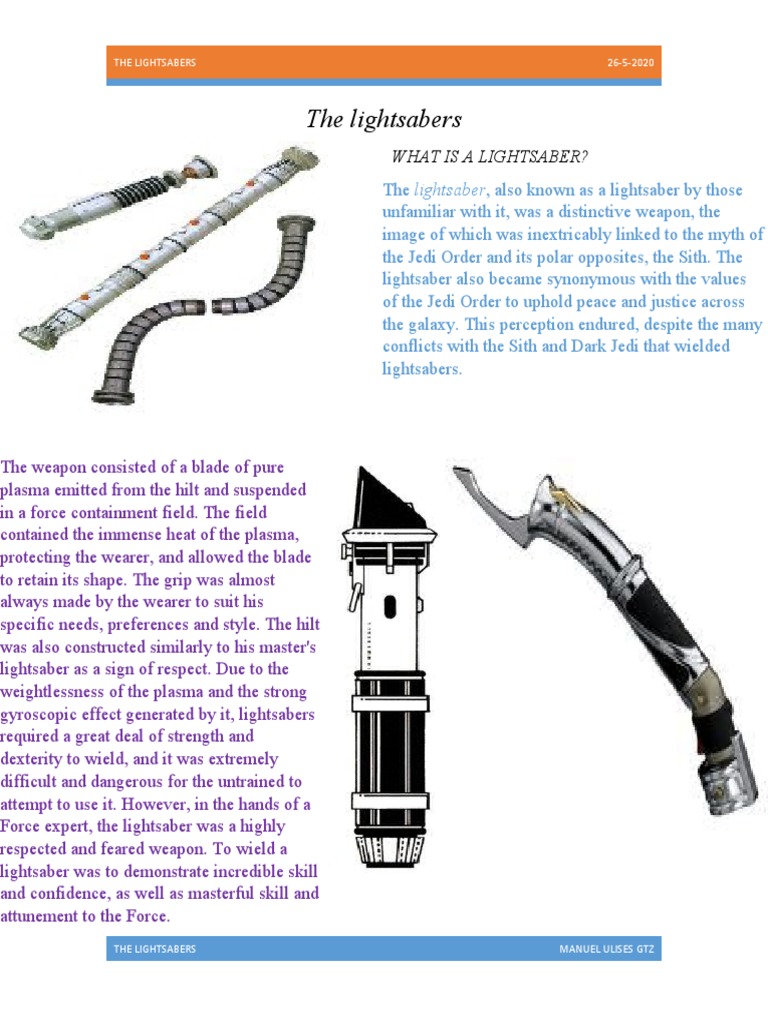 THE LIGHTSABERS 26-5-2020

The lightsabers

WHAT IS A LIGHTSABER?

The lightsaber, also known as a lightsaber by those unfamiliar with it, was a distinctive weapon, the image of which was inextricably linked to the myth of the Jedi Order and its polar opposites, the Sith. The lightsaber also became synonymous with the values of the Jedi Order to uphold peace and justice across the galaxy. This perception endured, despite the many conflicts with the Sith and Dark Jedi that wielded lightsabers.

The weapon consisted of a blade of pure plasma emitted from the hilt and suspended in a force containment field. The field contained the immense heat of the plasma, protecting the wearer, and allowed the blade to retain its shape. The grip was almost always made by the wearer to suit his specific needs, preferences and style. The hilt was also constructed similarly to his master's lightsaber as a sign of respect. Due to the weightlessness of the plasma and the strong gyroscopic effect generated by it, lightsabers required a great deal of strength and dexterity to wield, and it was extremely difficult and dangerous for the untrained to attempt to use it. However, in the hands of a Force expert, the lightsaber was a highly respected and feared weapon. To wield a lightsaber was to demonstrate incredible skill and confidence, as well as masterful skill and attunement to the Force.

THE LIGHTSABERS MANUEL ULISES GTZ