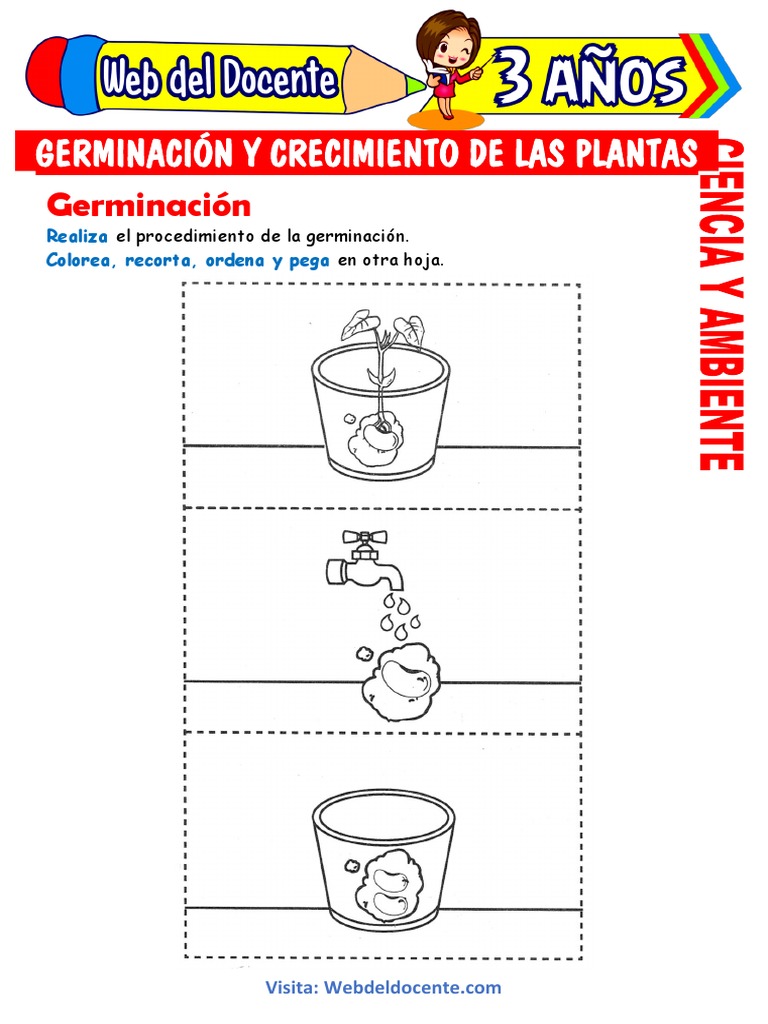 Web del Docente

3 AÑOS

GERMINACIÓN Y CRECIMIENTO DE LAS PLANTAS

CIENCIA Y AMBIENTE

Germinación

Realiza el procedimiento de la germinación.

Colorea, recorta, ordena y pega en otra hoja.

Visita: Webdeldocente.com