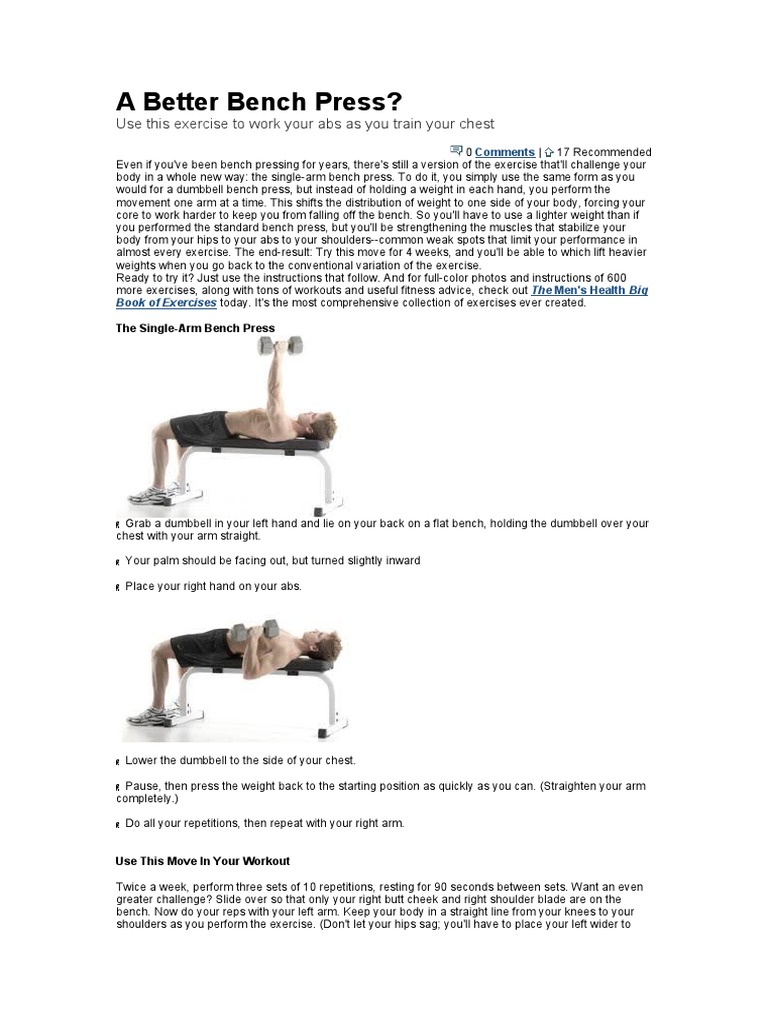 A Better Bench Press?

Use this exercise to work your abs as you train your chest

0 Comments | 17 Recommended

Even if you've been bench pressing for years, there's still a version of the exercise that'll challenge your body in a whole new way: the single-arm bench press. To do it, you simply use the same form as you would for a dumbbell bench press, but instead of holding a weight in each hand, you perform the movement one arm at a time. This shifts the distribution of weight to one side of your body, forcing your core to work harder to keep you from falling off the bench. So you'll have to use a lighter weight than if you performed the standard bench press, but you'll be strengthening the muscles that stabilize your body from your hips to your abs to your shoulders--common weak spots that limit your performance in almost every exercise. The end-result: Try this move for 4 weeks, and you'll be able to which lift heavier weights when you go back to the conventional variation of the exercise.
Ready to try it? Just use the instructions that follow. And for full-color photos and instructions of 600 more exercises, along with tons of workouts and useful fitness advice, check out The Men's Health Big Book of Exercises today. It's the most comprehensive collection of exercises ever created.

The Single-Arm Bench Press

Grab a dumbbell in your left hand and lie on your back on a flat bench, holding the dumbbell over your chest with your arm straight.

Your palm should be facing out, but turned slightly inward

Place your right hand on your abs.

Lower the dumbbell to the side of your chest.

Pause, then press the weight back to the starting position as quickly as you can. (Straighten your arm completely.)

Do all your repetitions, then repeat with your right arm.

Use This Move In Your Workout

Twice a week, perform three sets of 10 repetitions, resting for 90 seconds between sets. Want an even greater challenge? Slide over so that only your right butt cheek and right shoulder blade are on the bench. Now do your reps with your left arm. Keep your body in a straight line from your knees to your shoulders as you perform the exercise. (Don't let your hips sag; you'll have to place your left wider to