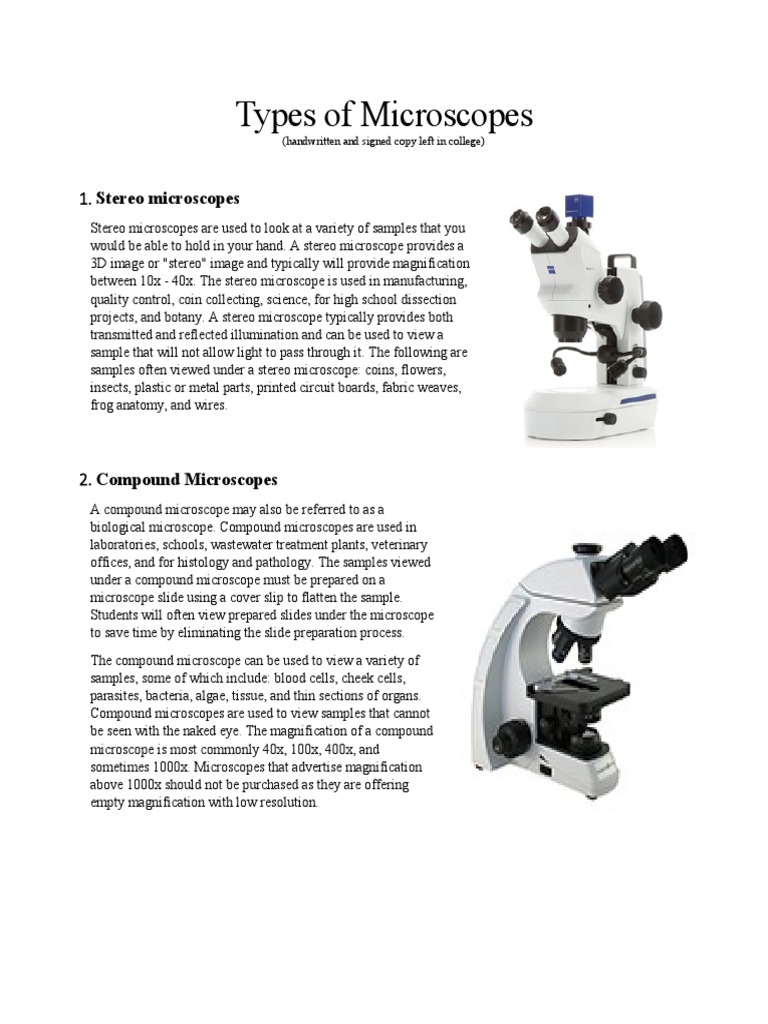 Types of Microscopes

(handwritten and signed copy left in college)

1. Stereo microscopes

Stereo microscopes are used to look at a variety of samples that you would be able to hold in your hand. A stereo microscope provides a 3D image or "stereo" image and typically will provide magnification between 10x - 40x. The stereo microscope is used in manufacturing, quality control, coin collecting, science, for high school dissection projects, and botany. A stereo microscope typically provides both transmitted and reflected illumination and can be used to view a sample that will not allow light to pass through it. The following are samples often viewed under a stereo microscope: coins, flowers, insects, plastic or metal parts, printed circuit boards, fabric weaves, frog anatomy, and wires.

2. Compound Microscopes

A compound microscope may also be referred to as a biological microscope. Compound microscopes are used in laboratories, schools, wastewater treatment plants, veterinary offices, and for histology and pathology. The samples viewed under a compound microscope must be prepared on a microscope slide using a cover slip to flatten the sample. Students will often view prepared slides under the microscope to save time by eliminating the slide preparation process.

The compound microscope can be used to view a variety of samples, some of which include: blood cells, cheek cells, parasites, bacteria, algae, tissue, and thin sections of organs. Compound microscopes are used to view samples that cannot be seen with the naked eye. The magnification of a compound microscope is most commonly 40x, 100x, 400x, and sometimes 1000x. Microscopes that advertise magnification above 1000x should not be purchased as they are offering empty magnification with low resolution.