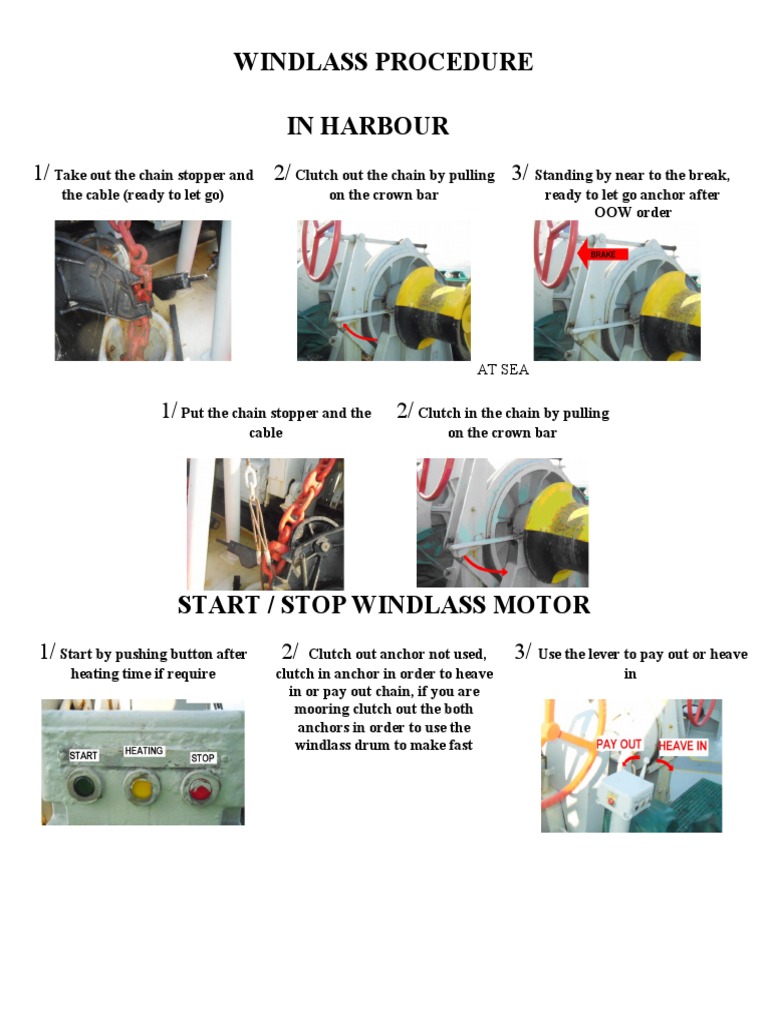 WINDLASS PROCEDURE

IN HARBOUR

1/ Take out the chain stopper and the cable (ready to let go)

2/ Clutch out the chain by pulling on the crown bar

3/ Standing by near to the break, ready to let go anchor after OOW order

BRAKE

AT SEA

1/ Put the chain stopper and the cable

2/ Clutch in the chain by pulling on the crown bar

START / STOP WINDLASS MOTOR

1/ Start by pushing button after heating time if require

START

HEATING

STOP

2/ Clutch out anchor not used, clutch in anchor in order to heave in or pay out chain, if you are mooring clutch out the both anchors in order to use the windlass drum to make fast

3/ Use the lever to pay out or heave in

PAY OUT

HEAVE IN