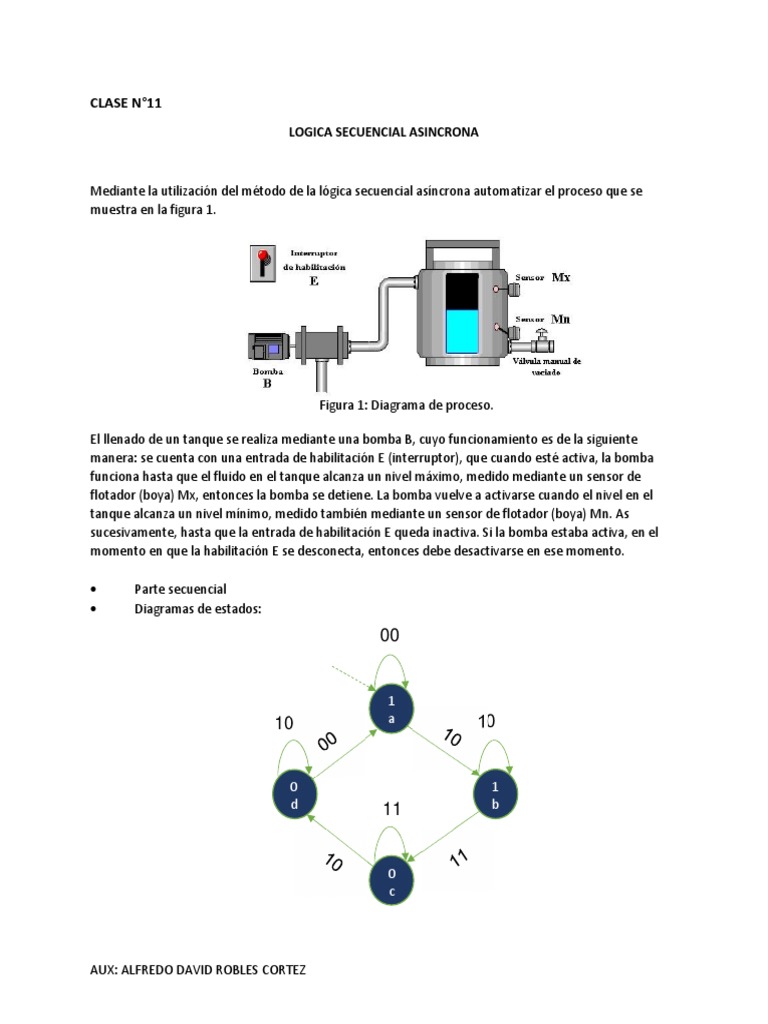 CLASE N°11

LOGICA SECUENCIAL ASINCRONA

Mediante la utilización del método de la lógica secuencial asíncrona automatizar el proceso que se muestra en la figura 1.

Interruptor de habilitación E

Sensor Mx

Sensor Mn

Bomba B

Válvula manual de vaciado

Figura 1: Diagrama de proceso.

El llenado de un tanque se realiza mediante una bomba B, cuyo funcionamiento es de la siguiente manera: se cuenta con una entrada de habilitación E (interruptor), que cuando esté activa, la bomba funciona hasta que el fluido en el tanque alcanza un nivel máximo, medido mediante un sensor de flotador (boya) Mx, entonces la bomba se detiene. La bomba vuelve a activarse cuando el nivel en el tanque alcanza un nivel mínimo, medido también mediante un sensor de flotador (boya) Mn. As sucesivamente, hasta que la entrada de habilitación E queda inactiva. Si la bomba estaba activa, en el momento en que la habilitación E se desconecta, entonces debe desactivarse en ese momento.

• Parte secuencial
• Diagramas de estados:

00

1 a

10

00

10

10

0 d

1 b

11

10

11

0 c

AUX: ALFREDO DAVID ROBLES CORTEZ