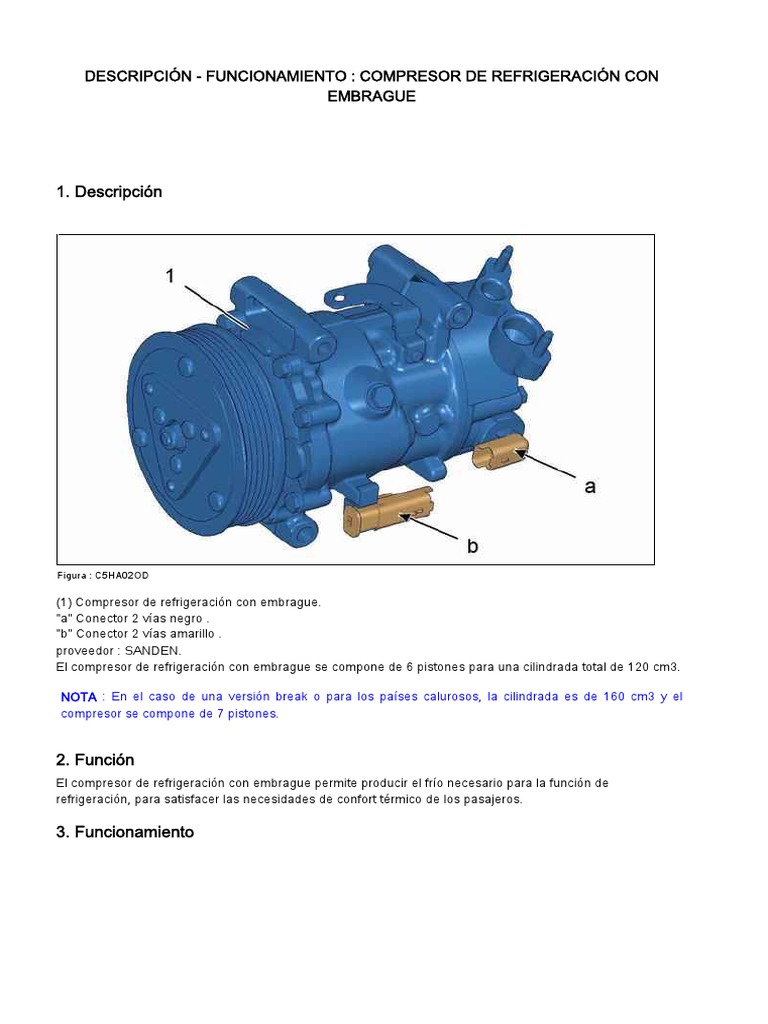 DESCRIPCIÓN - FUNCIONAMIENTO : COMPRESOR DE REFRIGERACIÓN CON EMBRAGUE

1. Descripción

1

a

b

Figura : C5HA02OD

(1) Compresor de refrigeración con embrague.
"a" Conector 2 vías negro .
"b" Conector 2 vías amarillo .
proveedor : SANDEN.
El compresor de refrigeración con embrague se compone de 6 pistones para una cilindrada total de 120 cm3.

NOTA : En el caso de una versión break o para los países calurosos, la cilindrada es de 160 cm3 y el compresor se compone de 7 pistones.

2. Función

El compresor de refrigeración con embrague permite producir el frío necesario para la función de refrigeración, para satisfacer las necesidades de confort térmico de los pasajeros.

3. Funcionamiento