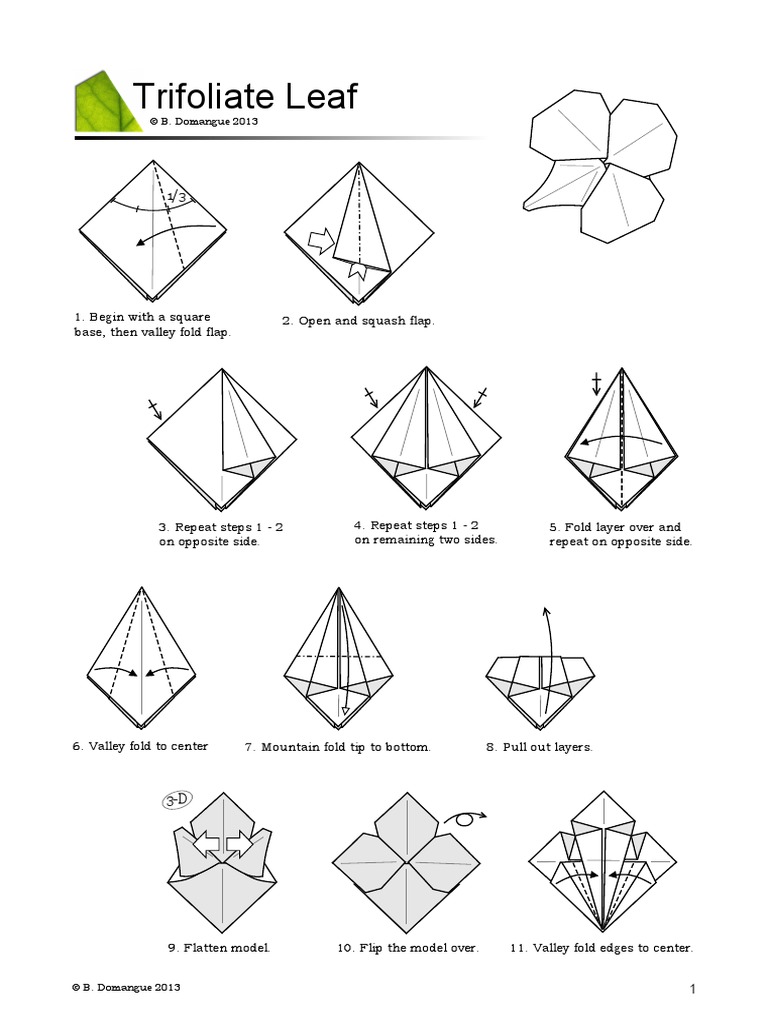 Trifoliate Leaf
© B. Domangue 2013

1/3

1. Begin with a square base, then valley fold flap.

2. Open and squash flap.

3. Repeat steps 1 - 2 on opposite side.

4. Repeat steps 1 - 2 on remaining two sides.

5. Fold layer over and repeat on opposite side.

6. Valley fold to center

7. Mountain fold tip to bottom.

8. Pull out layers.

3-D

9. Flatten model.

10. Flip the model over.

11. Valley fold edges to center.

© B. Domangue 2013

1