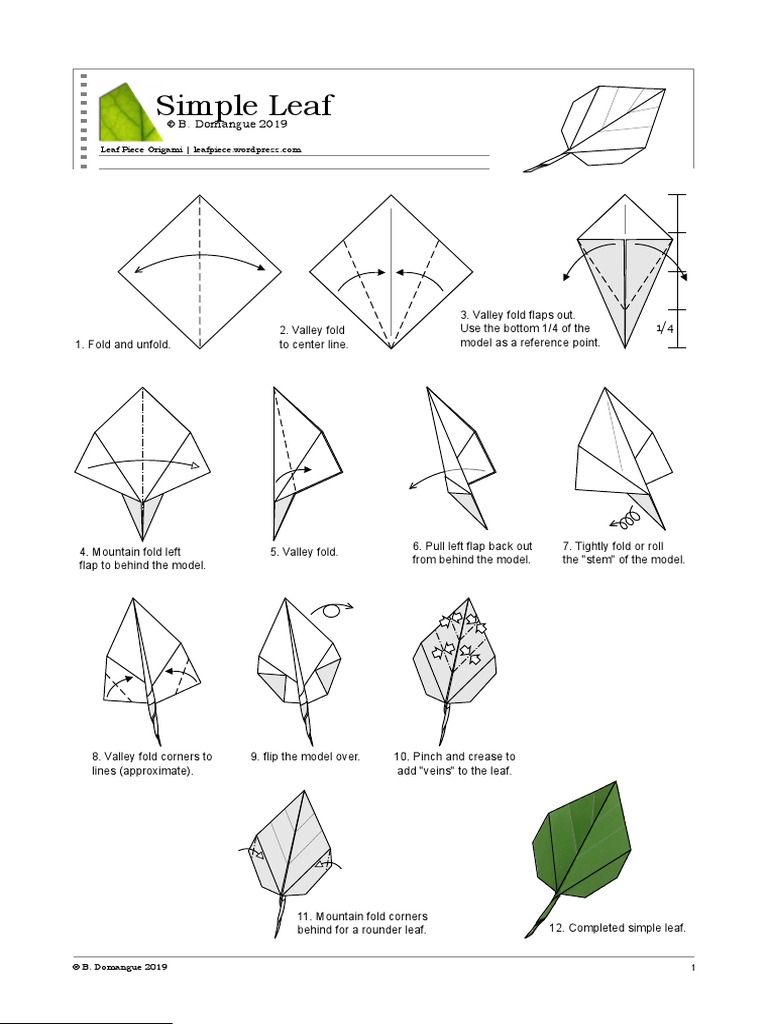 Simple Leaf
© B. Domangue 2019

Leaf Piece Origami | leafpiece.wordpress.com

1. Fold and unfold.

2. Valley fold to center line.

3. Valley fold flaps out. Use the bottom 1/4 of the model as a reference point.

1/4

4. Mountain fold left flap to behind the model.

5. Valley fold.

6. Pull left flap back out from behind the model.

7. Tightly fold or roll the "stem" of the model.

8. Valley fold corners to lines (approximate).

9. flip the model over.

10. Pinch and crease to add "veins" to the leaf.

11. Mountain fold corners behind for a rounder leaf.

12. Completed simple leaf.

© B. Domangue 2019

1