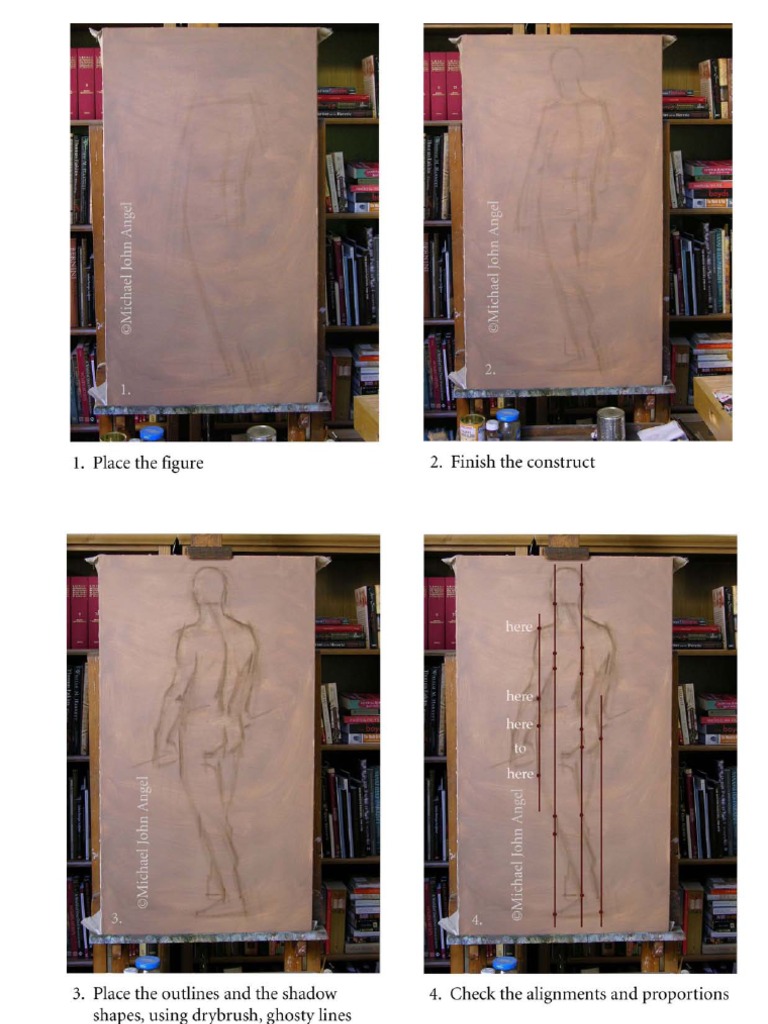 ©Michael John Angel

1.

1. Place the figure

©Michael John Angel

2.

2. Finish the construct

©Michael John Angel

3.

3. Place the outlines and the shadow shapes, using drybrush, ghosty lines

here

here

here

to

here

©Michael John Angel

4.

4. Check the alignments and proportions