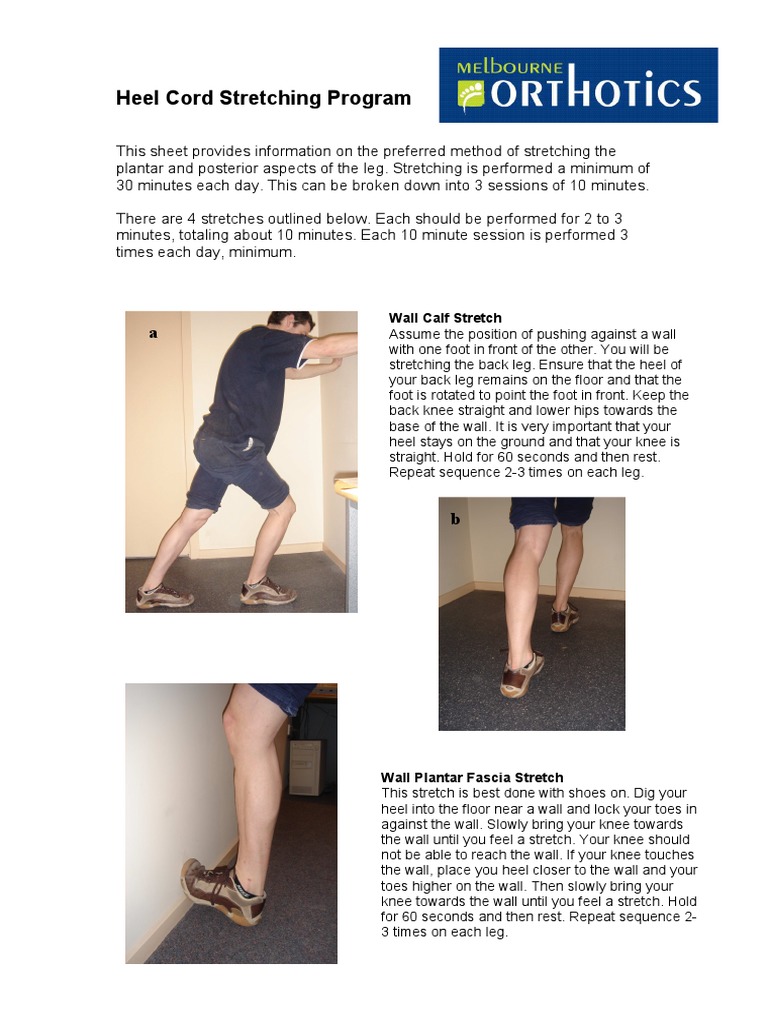 Heel Cord Stretching Program

MELBOURNE ORTHOTICS

This sheet provides information on the preferred method of stretching the plantar and posterior aspects of the leg. Stretching is performed a minimum of 30 minutes each day. This can be broken down into 3 sessions of 10 minutes.

There are 4 stretches outlined below. Each should be performed for 2 to 3 minutes, totaling about 10 minutes. Each 10 minute session is performed 3 times each day, minimum.

a

Wall Calf Stretch
Assume the position of pushing against a wall with one foot in front of the other. You will be stretching the back leg. Ensure that the heel of your back leg remains on the floor and that the foot is rotated to point the foot in front. Keep the back knee straight and lower hips towards the base of the wall. It is very important that your heel stays on the ground and that your knee is straight. Hold for 60 seconds and then rest. Repeat sequence 2-3 times on each leg.

b

Wall Plantar Fascia Stretch
This stretch is best done with shoes on. Dig your heel into the floor near a wall and lock your toes in against the wall. Slowly bring your knee towards the wall until you feel a stretch. Your knee should not be able to reach the wall. If your knee touches the wall, place you heel closer to the wall and your toes higher on the wall. Then slowly bring your knee towards the wall until you feel a stretch. Hold for 60 seconds and then rest. Repeat sequence 2-3 times on each leg.