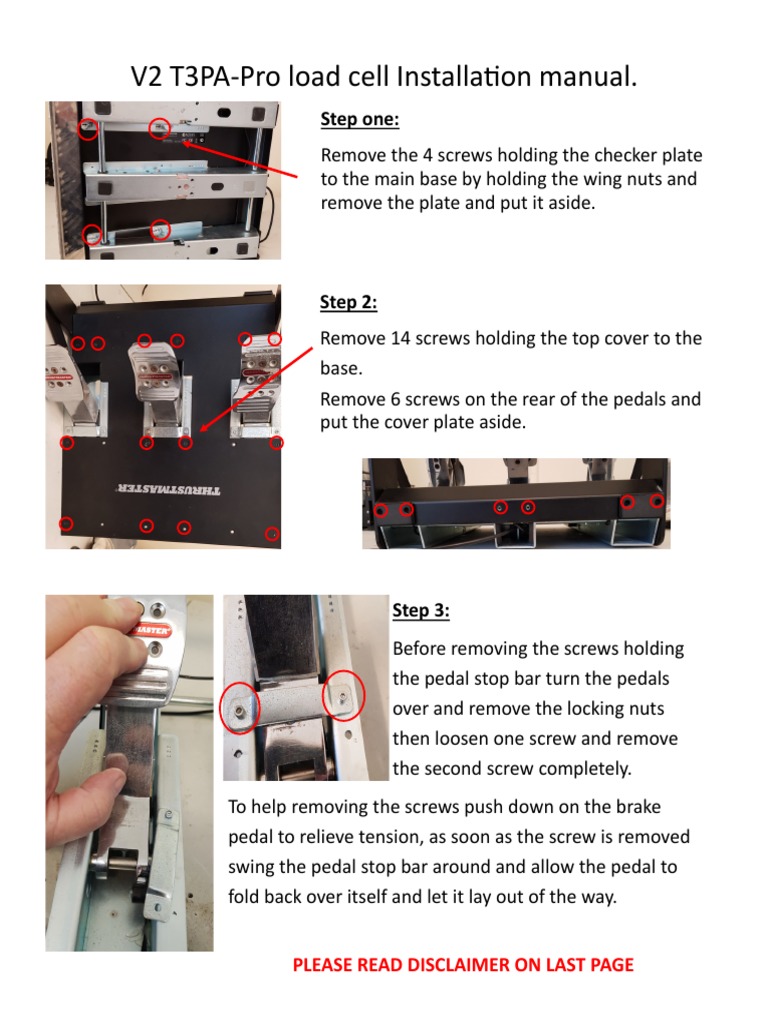 V2 T3PA-Pro load cell Installation manual.

Step one:

Remove the 4 screws holding the checker plate to the main base by holding the wing nuts and remove the plate and put it aside.

Step 2:

Remove 14 screws holding the top cover to the base.

Remove 6 screws on the rear of the pedals and put the cover plate aside.

THRUSTMASTER

Step 3:

Before removing the screws holding the pedal stop bar turn the pedals over and remove the locking nuts then loosen one screw and remove the second screw completely.

To help removing the screws push down on the brake pedal to relieve tension, as soon as the screw is removed swing the pedal stop bar around and allow the pedal to fold back over itself and let it lay out of the way.

PLEASE READ DISCLAIMER ON LAST PAGE