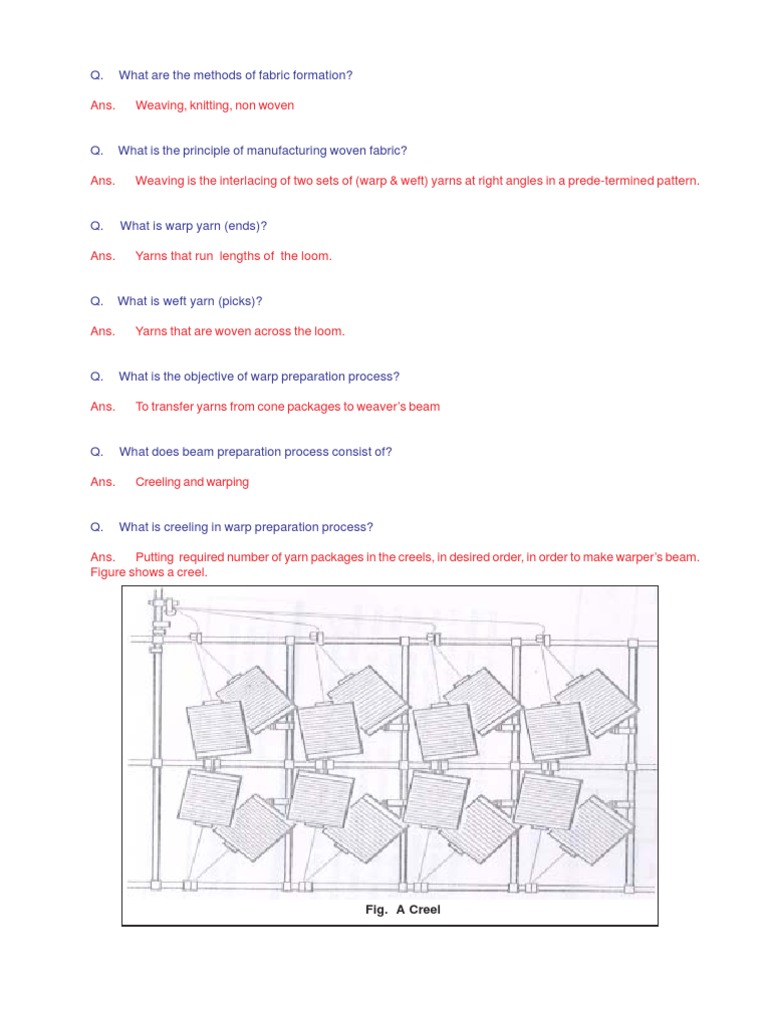 Q. What are the methods of fabric formation?

Ans. Weaving, knitting, non woven

Q. What is the principle of manufacturing woven fabric?

Ans. Weaving is the interlacing of two sets of (warp & weft) yarns at right angles in a prede-termined pattern.

Q. What is warp yarn (ends)?

Ans. Yarns that run lengths of the loom.

Q. What is weft yarn (picks)?

Ans. Yarns that are woven across the loom.

Q. What is the objective of warp preparation process?

Ans. To transfer yarns from cone packages to weaver's beam

Q. What does beam preparation process consist of?

Ans. Creeling and warping

Q. What is creeling in warp preparation process?

Ans. Putting required number of yarn packages in the creels, in desired order, in order to make warper's beam. Figure shows a creel.

Fig. A Creel