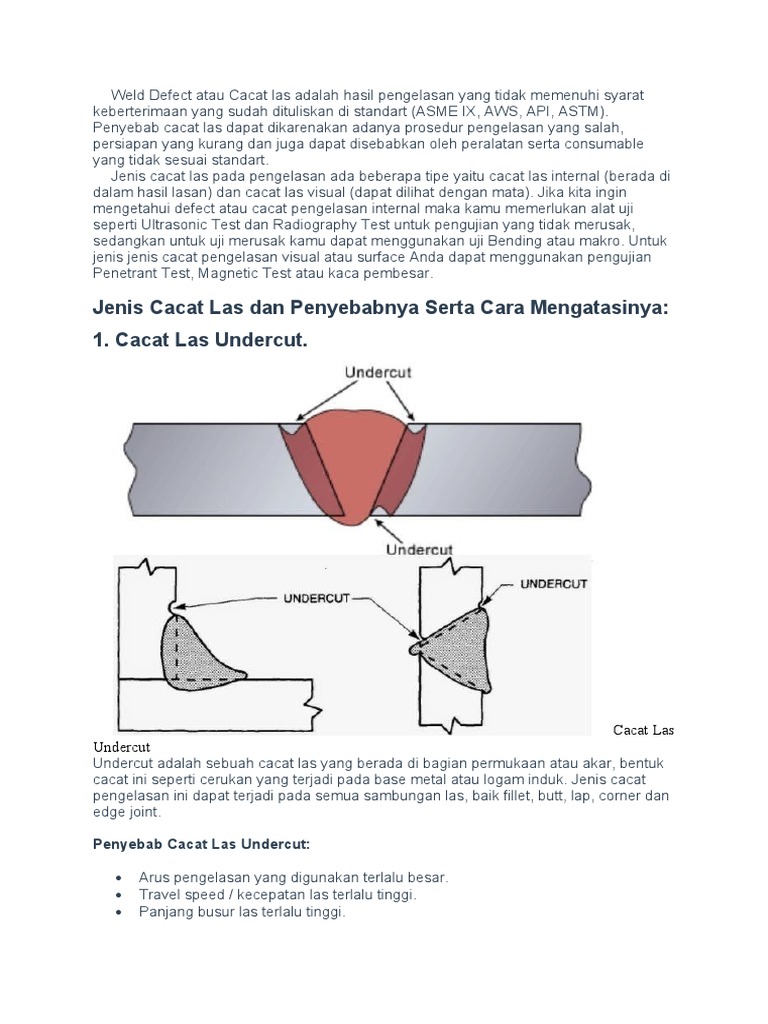 Weld Defect atau Cacat las adalah hasil pengelasan yang tidak memenuhi syarat keberterimaan yang sudah dituliskan di standart (ASME IX, AWS, API, ASTM). Penyebab cacat las dapat dikarenakan adanya prosedur pengelasan yang salah, persiapan yang kurang dan juga dapat disebabkan oleh peralatan serta consumable yang tidak sesuai standart.

Jenis cacat las pada pengelasan ada beberapa tipe yaitu cacat las internal (berada di dalam hasil lasan) dan cacat las visual (dapat dilihat dengan mata). Jika kita ingin mengetahui defect atau cacat pengelasan internal maka kamu memerlukan alat uji seperti Ultrasonic Test dan Radiography Test untuk pengujian yang tidak merusak, sedangkan untuk uji merusak kamu dapat menggunakan uji Bending atau makro. Untuk jenis jenis cacat pengelasan visual atau surface Anda dapat menggunakan pengujian Penetrant Test, Magnetic Test atau kaca pembesar.

Jenis Cacat Las dan Penyebabnya Serta Cara Mengatasinya:

1. Cacat Las Undercut.

Undercut

Undercut

UNDERCUT

UNDERCUT

Cacat Las Undercut

Undercut adalah sebuah cacat las yang berada di bagian permukaan atau akar, bentuk cacat ini seperti cerukan yang terjadi pada base metal atau logam induk. Jenis cacat pengelasan ini dapat terjadi pada semua sambungan las, baik fillet, butt, lap, corner dan edge joint.

Penyebab Cacat Las Undercut:

• Arus pengelasan yang digunakan terlalu besar.
• Travel speed / kecepatan las terlalu tinggi.
• Panjang busur las terlalu tinggi.