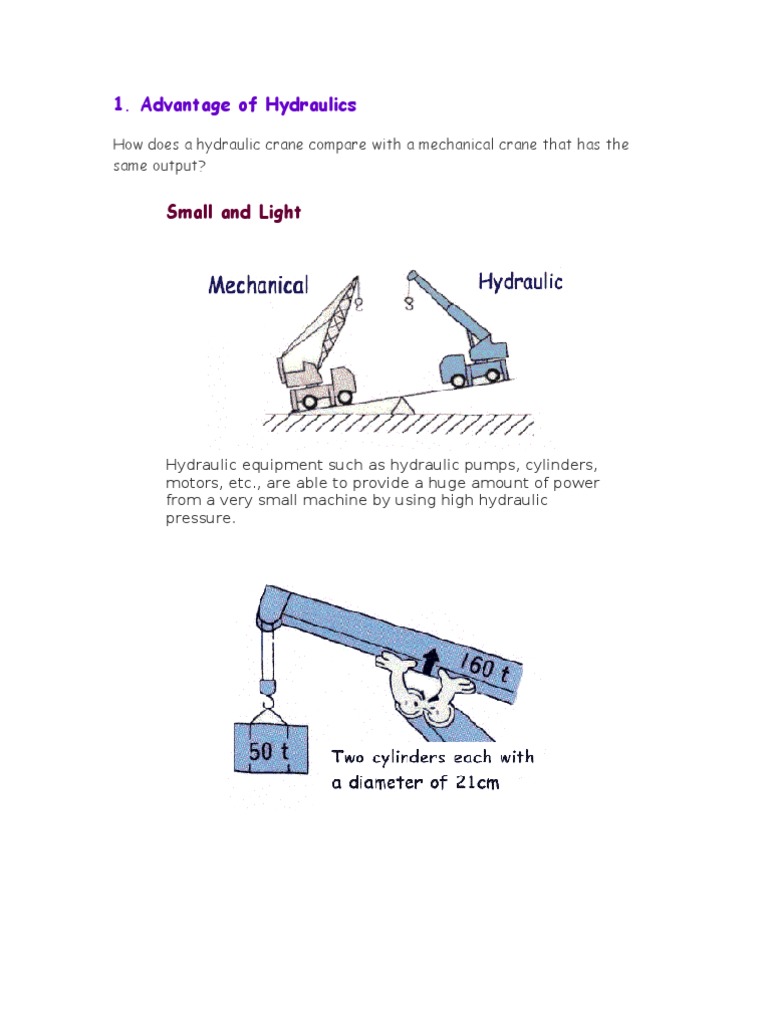 1. Advantage of Hydraulics

How does a hydraulic crane compare with a mechanical crane that has the same output?

Small and Light

Mechanical

Hydraulic

Hydraulic equipment such as hydraulic pumps, cylinders, motors, etc., are able to provide a huge amount of power from a very small machine by using high hydraulic pressure.

160 t

50 t

Two cylinders each with a diameter of 21cm