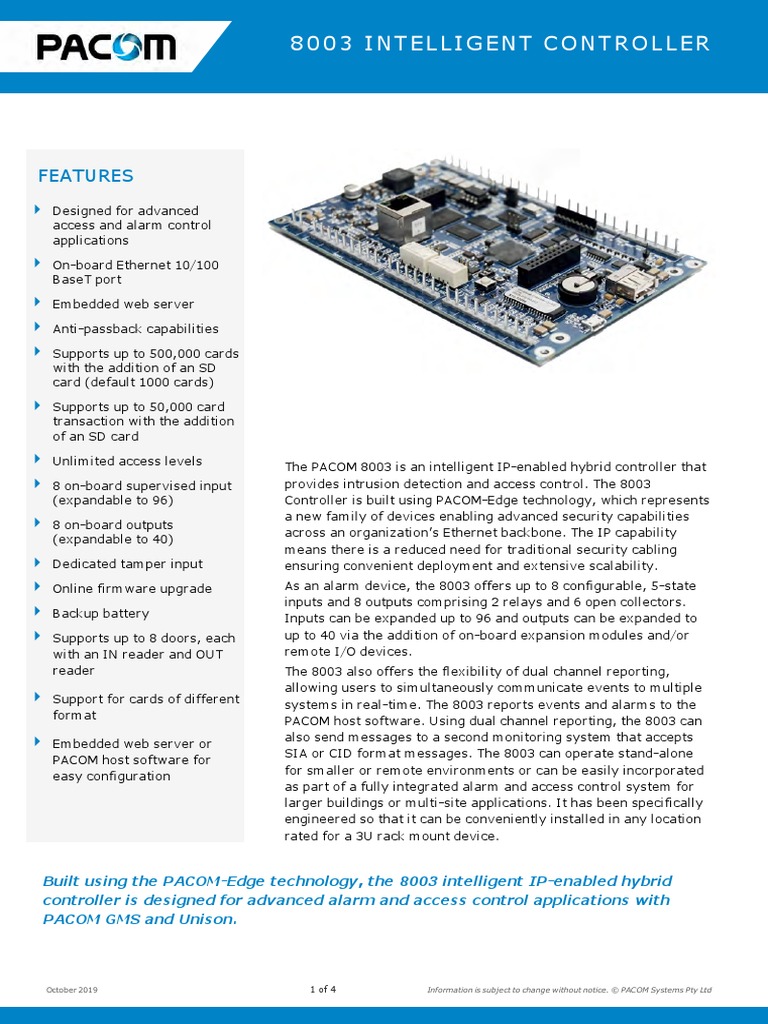 PACOM

8003 INTELLIGENT CONTROLLER

FEATURES

Designed for advanced access and alarm control applications

On-board Ethernet 10/100 BaseT port

Embedded web server

Anti-passback capabilities

Supports up to 500,000 cards with the addition of an SD card (default 1000 cards)

Supports up to 50,000 card transaction with the addition of an SD card

Unlimited access levels

8 on-board supervised input (expandable to 96)

8 on-board outputs (expandable to 40)

Dedicated tamper input

Online firmware upgrade

Backup battery

Supports up to 8 doors, each with an IN reader and OUT reader

Support for cards of different format

Embedded web server or PACOM host software for easy configuration

The PACOM 8003 is an intelligent IP-enabled hybrid controller that provides intrusion detection and access control. The 8003 Controller is built using PACOM-Edge technology, which represents a new family of devices enabling advanced security capabilities across an organization's Ethernet backbone. The IP capability means there is a reduced need for traditional security cabling ensuring convenient deployment and extensive scalability.

As an alarm device, the 8003 offers up to 8 configurable, 5-state inputs and 8 outputs comprising 2 relays and 6 open collectors. Inputs can be expanded up to 96 and outputs can be expanded to up to 40 via the addition of on-board expansion modules and/or remote I/O devices.

The 8003 also offers the flexibility of dual channel reporting, allowing users to simultaneously communicate events to multiple systems in real-time. The 8003 reports events and alarms to the PACOM host software. Using dual channel reporting, the 8003 can also send messages to a second monitoring system that accepts SIA or CID format messages. The 8003 can operate stand-alone for smaller or remote environments or can be easily incorporated as part of a fully integrated alarm and access control system for larger buildings or multi-site applications. It has been specifically engineered so that it can be conveniently installed in any location rated for a 3U rack mount device.

Built using the PACOM-Edge technology, the 8003 intelligent IP-enabled hybrid controller is designed for advanced alarm and access control applications with PACOM GMS and Unison.

October 2019

1 of 4

Information is subject to change without notice. © PACOM Systems Pty Ltd