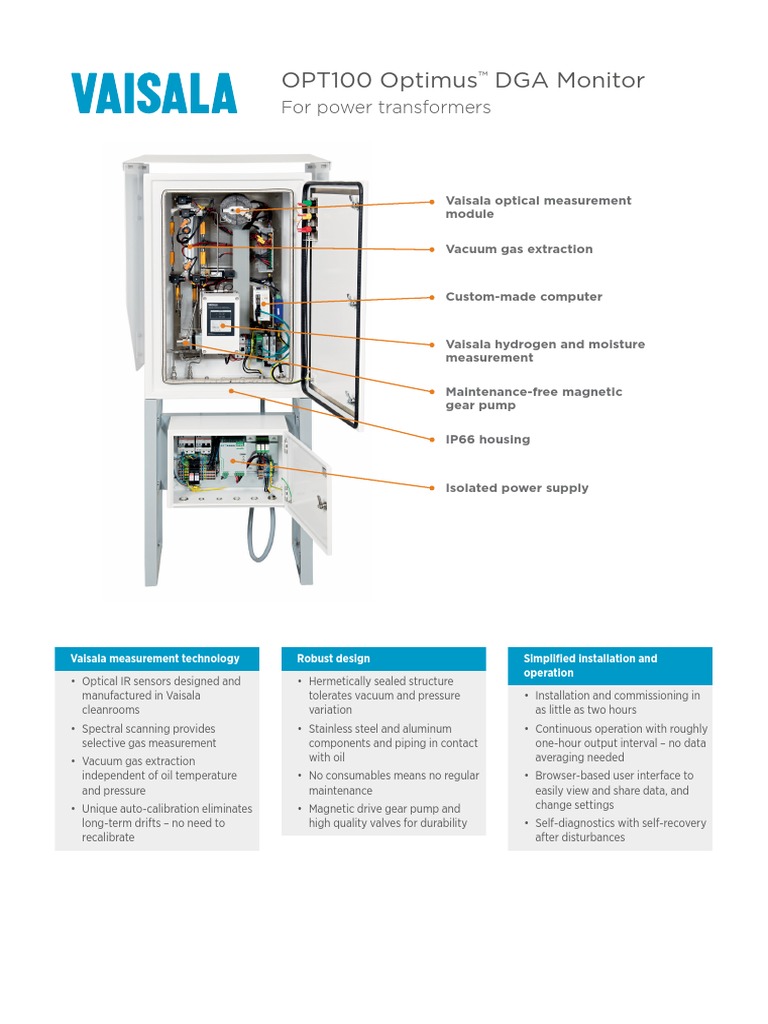 VAISALA

OPT100 Optimus™ DGA Monitor
For power transformers

Vaisala optical measurement module

Vacuum gas extraction

Custom-made computer

Vaisala hydrogen and moisture measurement

Maintenance-free magnetic gear pump

IP66 housing

Isolated power supply

Vaisala measurement technology

• Optical IR sensors designed and manufactured in Vaisala cleanrooms
• Spectral scanning provides selective gas measurement
• Vacuum gas extraction independent of oil temperature and pressure
• Unique auto-calibration eliminates long-term drifts – no need to recalibrate

Robust design

• Hermetically sealed structure tolerates vacuum and pressure variation
• Stainless steel and aluminum components and piping in contact with oil
• No consumables means no regular maintenance
• Magnetic drive gear pump and high quality valves for durability

Simplified installation and operation

• Installation and commissioning in as little as two hours
• Continuous operation with roughly one-hour output interval – no data averaging needed
• Browser-based user interface to easily view and share data, and change settings
• Self-diagnostics with self-recovery after disturbances