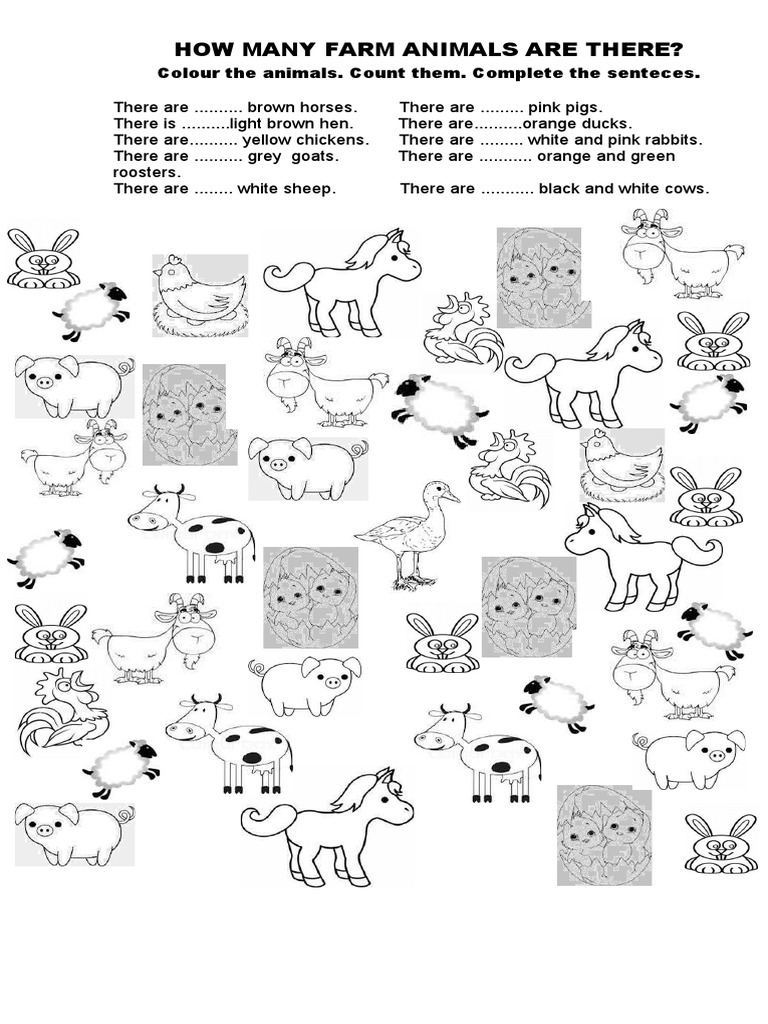 HOW MANY FARM ANIMALS ARE THERE?
Colour the animals. Count them. Complete the senteces.

There are .......... brown horses.
There is ..........light brown hen.
There are.......... yellow chickens.
There are .......... grey goats.
There are ........ white sheep.

There are ......... pink pigs.
There are..........orange ducks.
There are ......... white and pink rabbits.
There are ........... orange and green roosters.
There are ........... black and white cows.