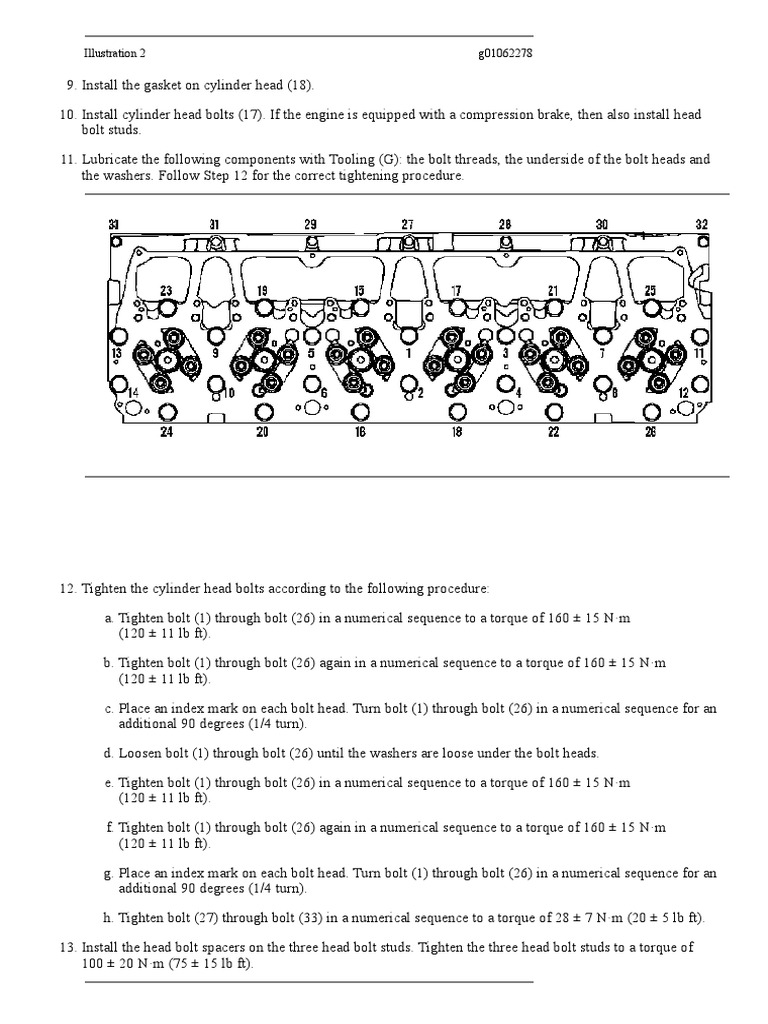 Illustration 2 g01062278

9. Install the gasket on cylinder head (18).

10. Install cylinder head bolts (17). If the engine is equipped with a compression brake, then also install head bolt studs.

11. Lubricate the following components with Tooling (G): the bolt threads, the underside of the bolt heads and the washers. Follow Step 12 for the correct tightening procedure.

33 31 29 27 28 30 32
23 19 15 17 21 25
13 9 5 1 3 7 11
14 10 6 2 4 8 12
24 20 16 18 22 26

12. Tighten the cylinder head bolts according to the following procedure:

a. Tighten bolt (1) through bolt (26) in a numerical sequence to a torque of 160 ± 15 N·m (120 ± 11 lb ft).

b. Tighten bolt (1) through bolt (26) again in a numerical sequence to a torque of 160 ± 15 N·m (120 ± 11 lb ft).

c. Place an index mark on each bolt head. Turn bolt (1) through bolt (26) in a numerical sequence for an additional 90 degrees (1/4 turn).

d. Loosen bolt (1) through bolt (26) until the washers are loose under the bolt heads.

e. Tighten bolt (1) through bolt (26) in a numerical sequence to a torque of 160 ± 15 N·m (120 ± 11 lb ft).

f. Tighten bolt (1) through bolt (26) again in a numerical sequence to a torque of 160 ± 15 N·m (120 ± 11 lb ft).

g. Place an index mark on each bolt head. Turn bolt (1) through bolt (26) in a numerical sequence for an additional 90 degrees (1/4 turn).

h. Tighten bolt (27) through bolt (33) in a numerical sequence to a torque of 28 ± 7 N·m (20 ± 5 lb ft).

13. Install the head bolt spacers on the three head bolt studs. Tighten the three head bolt studs to a torque of 100 ± 20 N·m (75 ± 15 lb ft).