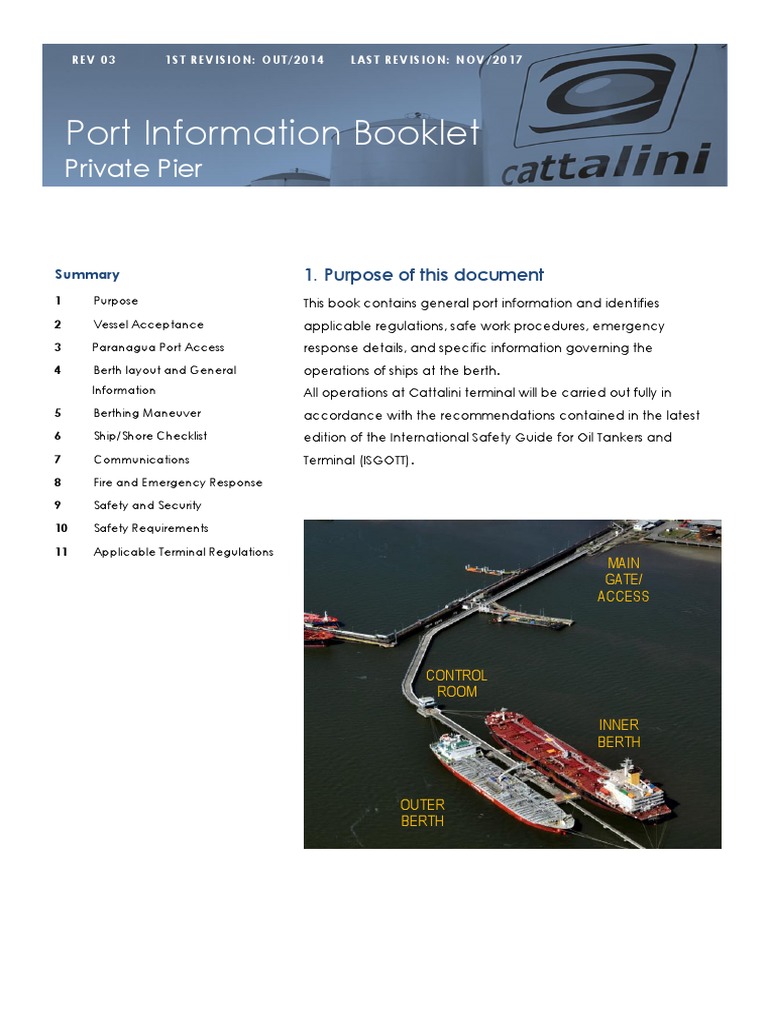 REV 03 1ST REVISION: OUT/2014 LAST REVISION: NOV/2017

Port Information Booklet
Private Pier

cattalini

Summary

1 Purpose
2 Vessel Acceptance
3 Paranagua Port Access
4 Berth layout and General Information
5 Berthing Maneuver
6 Ship/Shore Checklist
7 Communications
8 Fire and Emergency Response
9 Safety and Security
10 Safety Requirements
11 Applicable Terminal Regulations

1. Purpose of this document

This book contains general port information and identifies applicable regulations, safe work procedures, emergency response details, and specific information governing the operations of ships at the berth.
All operations at Cattalini terminal will be carried out fully in accordance with the recommendations contained in the latest edition of the International Safety Guide for Oil Tankers and Terminal (ISGOTT).

MAIN GATE/ ACCESS

CONTROL ROOM

INNER BERTH

OUTER BERTH