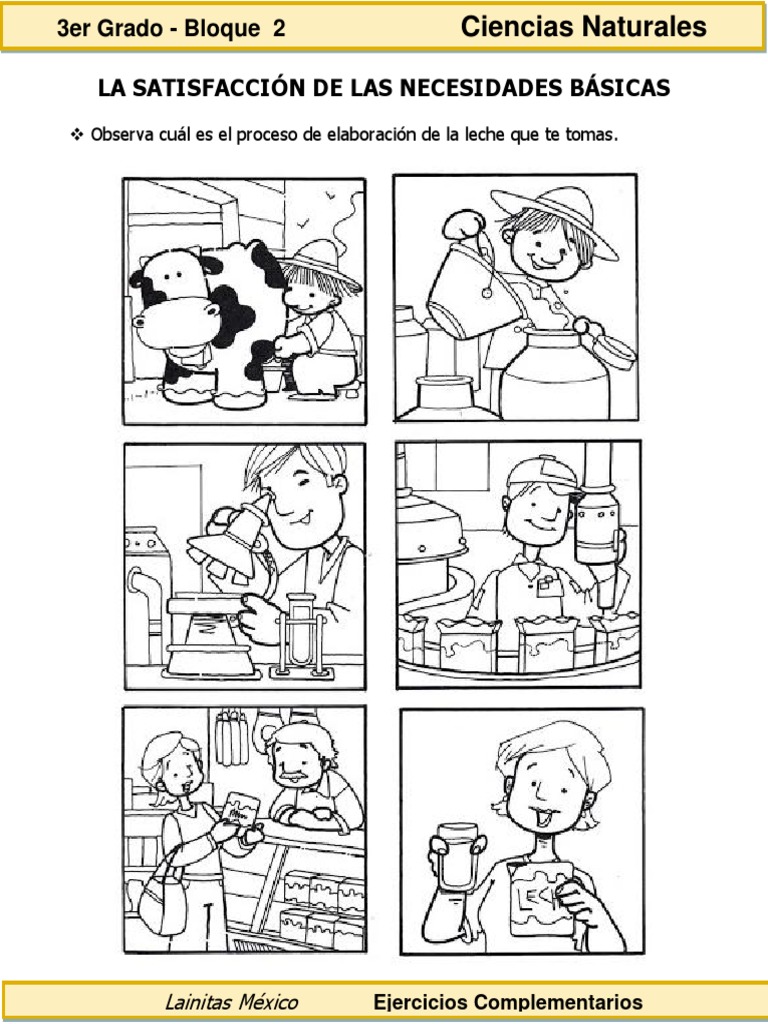 3er Grado - Bloque 2

Ciencias Naturales

LA SATISFACCIÓN DE LAS NECESIDADES BÁSICAS

❖ Observa cuál es el proceso de elaboración de la leche que te tomas.

Lainitas México

Ejercicios Complementarios