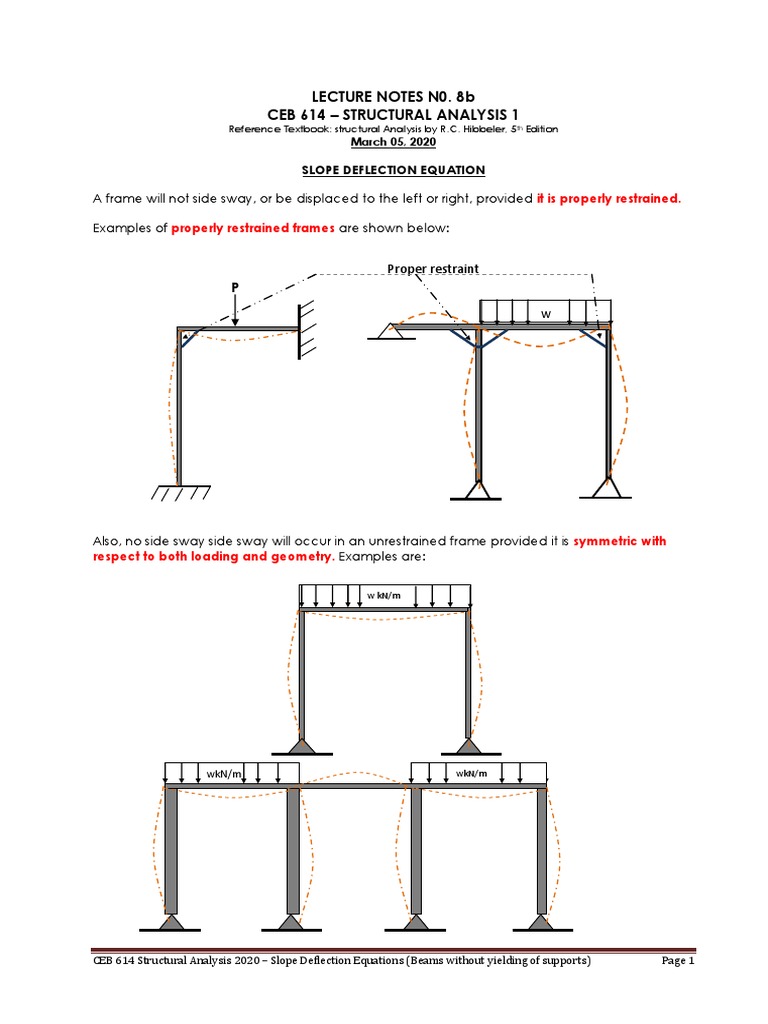 LECTURE NOTES N0. 8b
CEB 614 – STRUCTURAL ANALYSIS 1
Reference Textbook: structural Analysis by R.C. Hibbeler, 5th Edition
March 05, 2020

SLOPE DEFLECTION EQUATION

A frame will not side sway, or be displaced to the left or right, provided it is properly restrained.

Examples of properly restrained frames are shown below:

Proper restraint

P

w

Also, no side sway side sway will occur in an unrestrained frame provided it is symmetric with respect to both loading and geometry. Examples are:

w kN/m

wkN/m

wkN/m

CEB 614 Structural Analysis 2020 – Slope Deflection Equations (Beams without yielding of supports)
Page 1