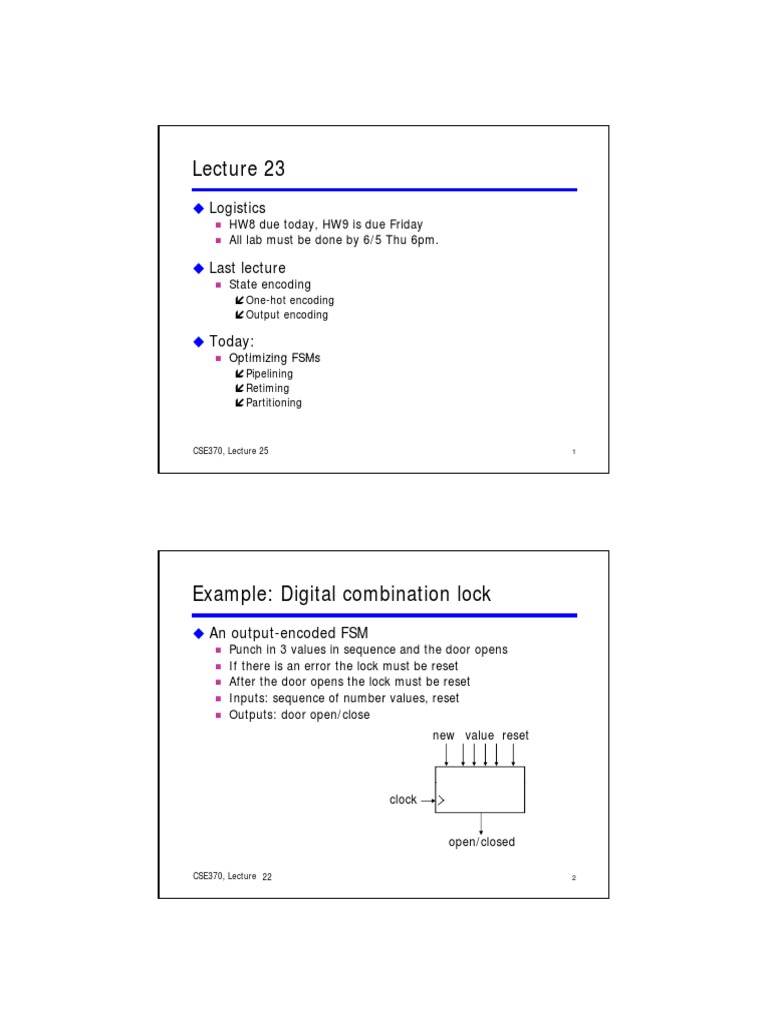 Lecture 23

Logistics
HW8 due today, HW9 is due Friday
All lab must be done by 6/5 Thu 6pm.

Last lecture
State encoding
One-hot encoding
Output encoding

Today:
Optimizing FSMs
Pipelining
Retiming
Partitioning

CSE370, Lecture 25

1

Example: Digital combination lock

An output-encoded FSM
Punch in 3 values in sequence and the door opens
If there is an error the lock must be reset
After the door opens the lock must be reset
Inputs: sequence of number values, reset
Outputs: door open/close

new value reset

clock

open/closed

CSE370, Lecture 22

2