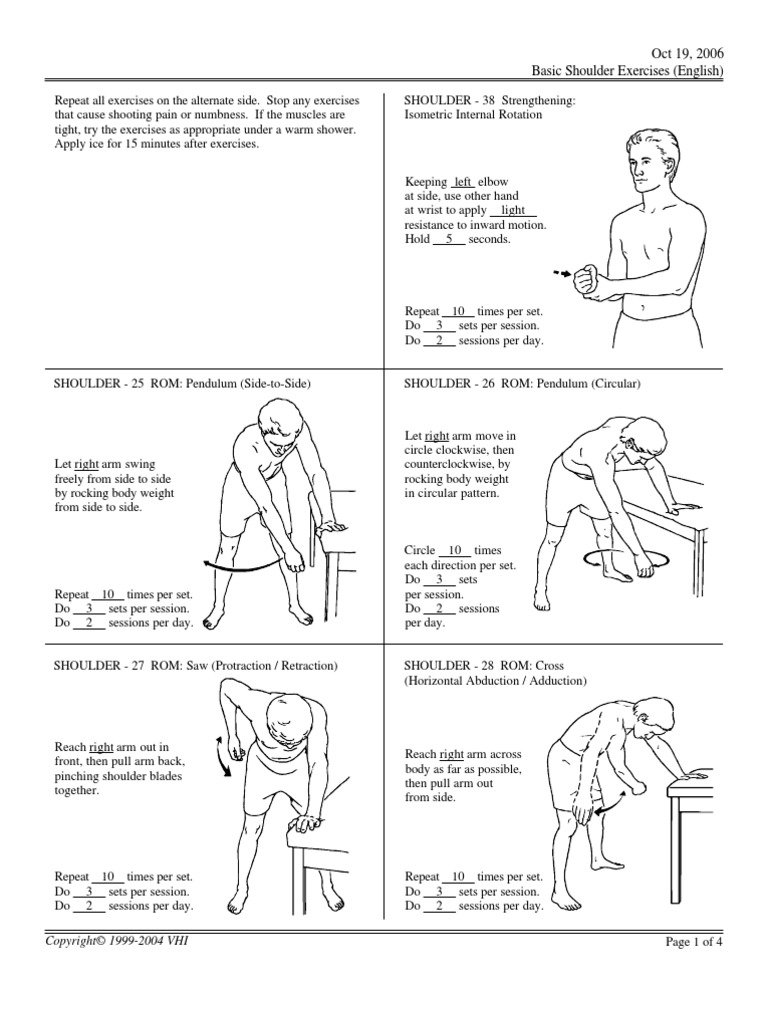 Oct 19, 2006
Basic Shoulder Exercises (English)

Repeat all exercises on the alternate side. Stop any exercises that cause shooting pain or numbness. If the muscles are tight, try the exercises as appropriate under a warm shower. Apply ice for 15 minutes after exercises.

SHOULDER - 38 Strengthening: Isometric Internal Rotation

Keeping left elbow at side, use other hand at wrist to apply light resistance to inward motion. Hold 5 seconds.

Repeat 10 times per set.
Do 3 sets per session.
Do 2 sessions per day.

SHOULDER - 25 ROM: Pendulum (Side-to-Side)

Let right arm swing freely from side to side by rocking body weight from side to side.

Repeat 10 times per set.
Do 3 sets per session.
Do 2 sessions per day.

SHOULDER - 26 ROM: Pendulum (Circular)

Let right arm move in circle clockwise, then counterclockwise, by rocking body weight in circular pattern.

Circle 10 times each direction per set.
Do 3 sets per session.
Do 2 sessions per day.

SHOULDER - 27 ROM: Saw (Protraction / Retraction)

Reach right arm out in front, then pull arm back, pinching shoulder blades together.

Repeat 10 times per set.
Do 3 sets per session.
Do 2 sessions per day.

SHOULDER - 28 ROM: Cross (Horizontal Abduction / Adduction)

Reach right arm across body as far as possible, then pull arm out from side.

Repeat 10 times per set.
Do 3 sets per session.
Do 2 sessions per day.

Copyright© 1999-2004 VHI
Page 1 of 4