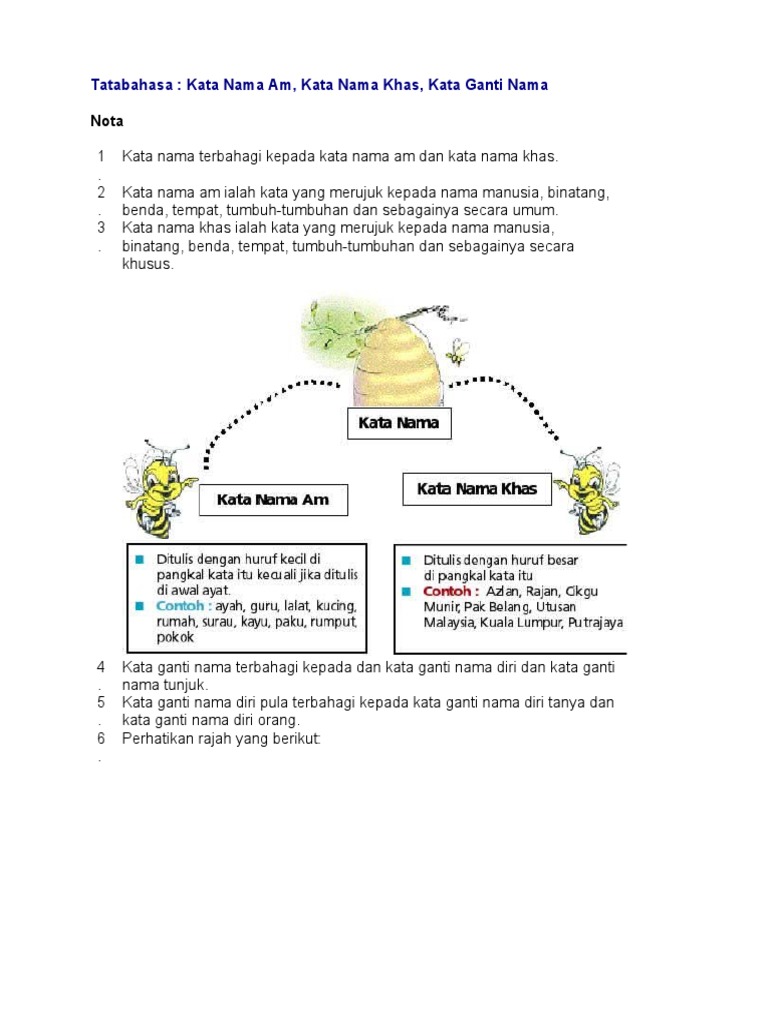 Tatabahasa : Kata Nama Am, Kata Nama Khas, Kata Ganti Nama

Nota

1. Kata nama terbahagi kepada kata nama am dan kata nama khas.

2. Kata nama am ialah kata yang merujuk kepada nama manusia, binatang, benda, tempat, tumbuh-tumbuhan dan sebagainya secara umum.

3. Kata nama khas ialah kata yang merujuk kepada nama manusia, binatang, benda, tempat, tumbuh-tumbuhan dan sebagainya secara khusus.

Kata Nama

Kata Nama Am

Kata Nama Khas

Ditulis dengan huruf kecil di pangkal kata itu kecuali jika ditulis di awal ayat.
Contoh : ayah, guru, lalat, kucing, rumah, surau, kayu, paku, rumput, pokok

Ditulis dengan huruf besar di pangkal kata itu
Contoh : Azlan, Rajan, Cikgu Munir, Pak Belang, Utusan Malaysia, Kuala Lumpur, Putrajaya

4. Kata ganti nama terbahagi kepada dan kata ganti nama diri dan kata ganti nama tunjuk.

5. Kata ganti nama diri pula terbahagi kepada kata ganti nama diri tanya dan kata ganti nama diri orang.

6. Perhatikan rajah yang berikut: