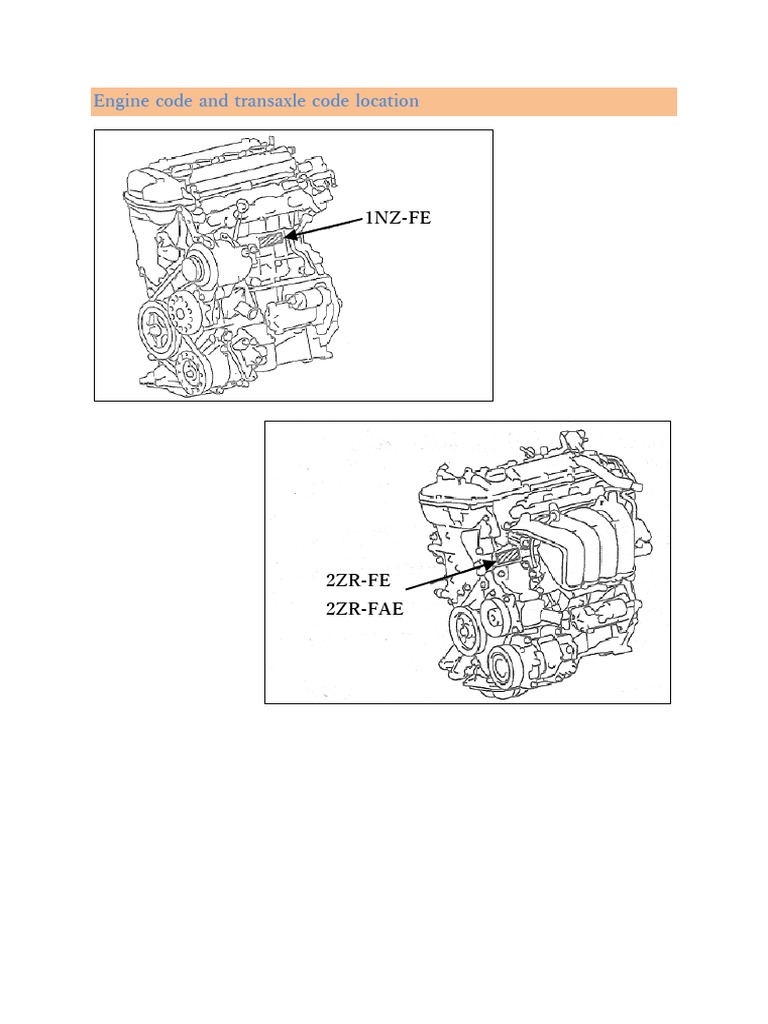 Engine code and transaxle code location

1NZ-FE

2ZR-FE
2ZR-FAE