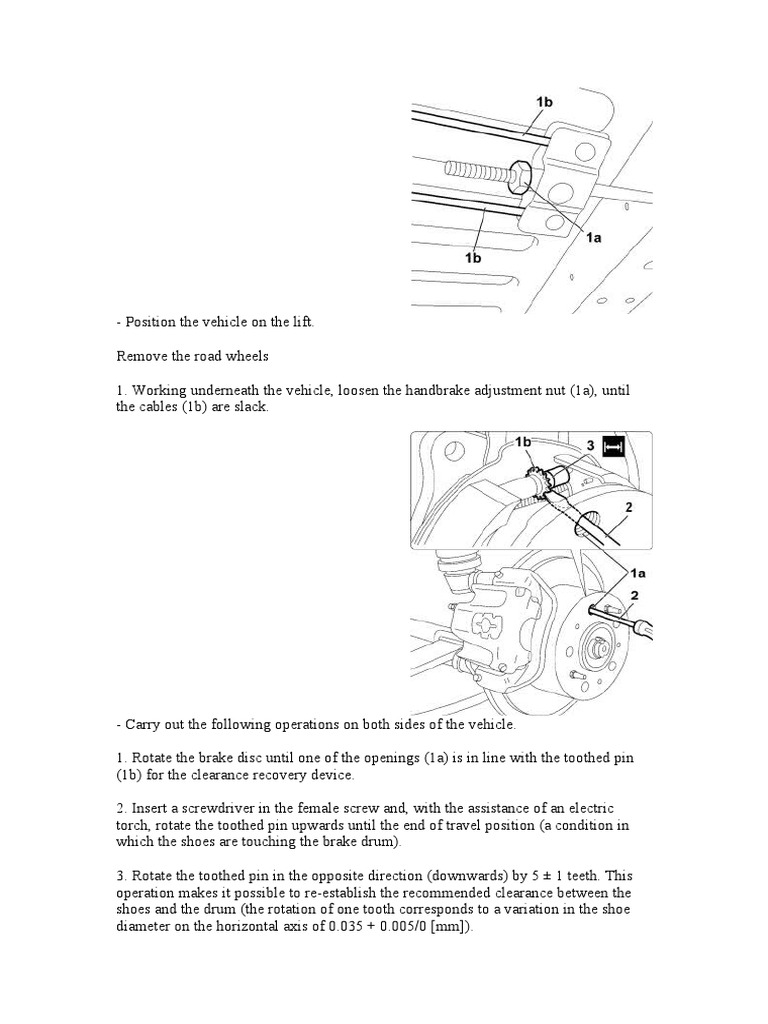 1b

1a

1b

- Position the vehicle on the lift.

Remove the road wheels

1. Working underneath the vehicle, loosen the handbrake adjustment nut (1a), until the cables (1b) are slack.

1b

3

2

1a

2

- Carry out the following operations on both sides of the vehicle.

1. Rotate the brake disc until one of the openings (1a) is in line with the toothed pin (1b) for the clearance recovery device.

2. Insert a screwdriver in the female screw and, with the assistance of an electric torch, rotate the toothed pin upwards until the end of travel position (a condition in which the shoes are touching the brake drum).

3. Rotate the toothed pin in the opposite direction (downwards) by 5 ± 1 teeth. This operation makes it possible to re-establish the recommended clearance between the shoes and the drum (the rotation of one tooth corresponds to a variation in the shoe diameter on the horizontal axis of 0.035 + 0.005/0 [mm]).