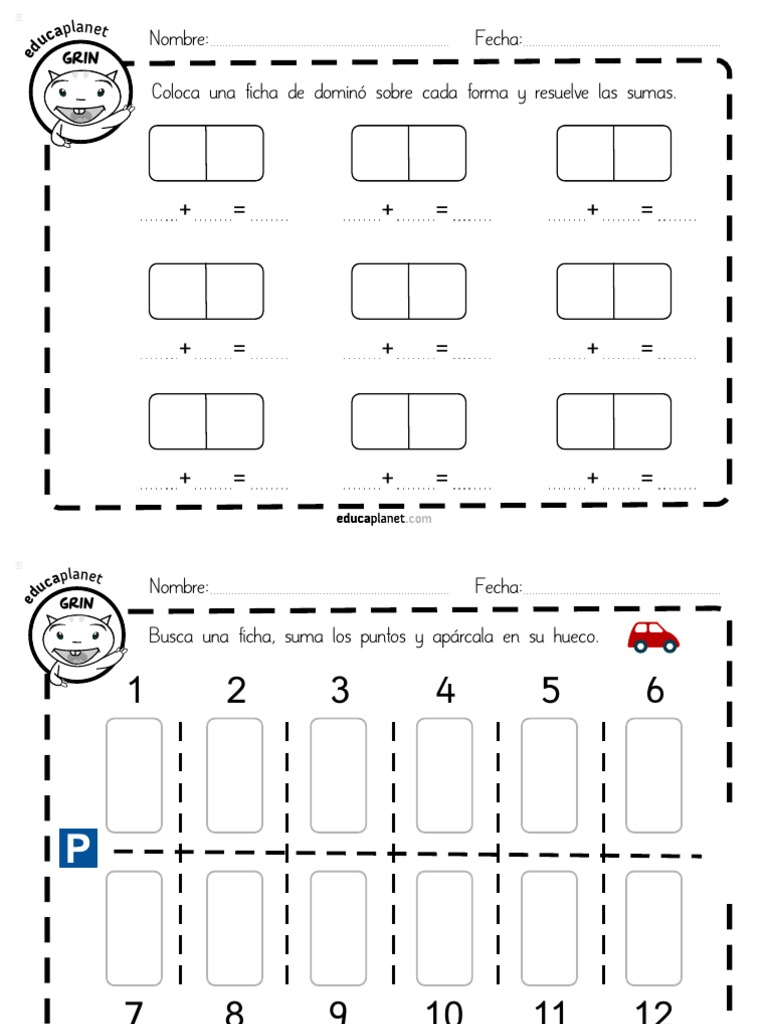 educaplanet
GRIN

Nombre:

Fecha:

Coloca una ficha de dominó sobre cada forma y resuelve las sumas.

+ =

+ =

+ =

+ =

+ =

+ =

+ =

+ =

+ =

educaplanet.com

educaplanet
GRIN

Nombre:

Fecha:

Busca una ficha, suma los puntos y apárcala en su hueco.

1 2 3 4 5 6

P

7 8 9 10 11 12