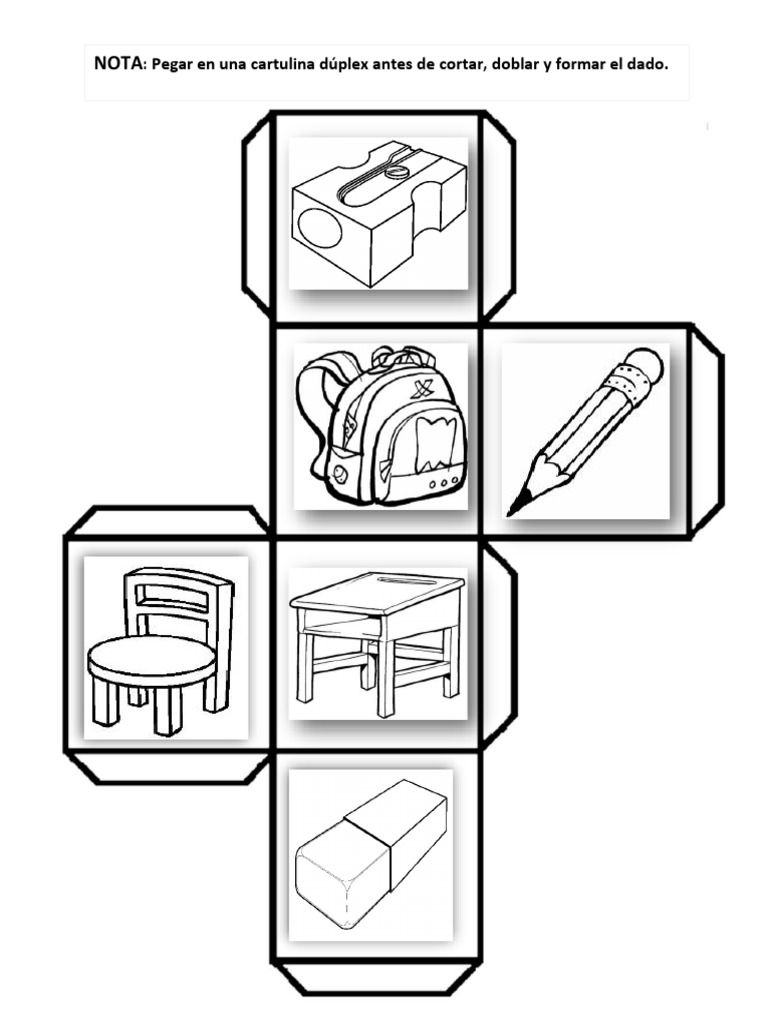 NOTA: Pegar en una cartulina dúplex antes de cortar, doblar y formar el dado.