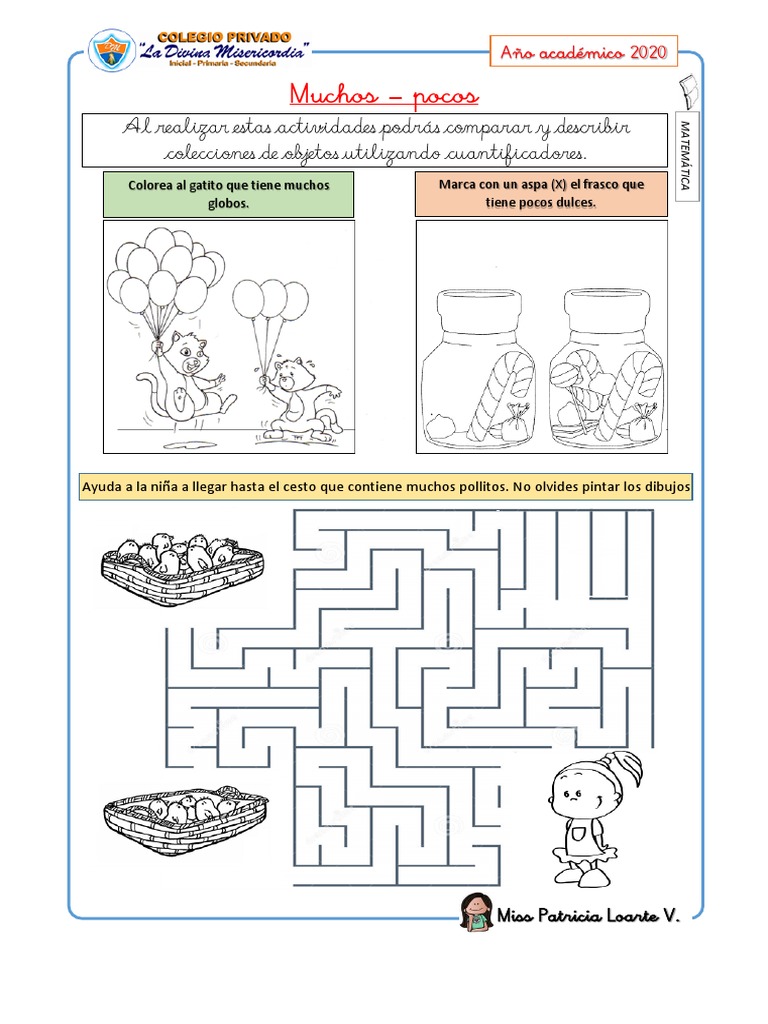 COLEGIO PRIVADO
"La Divina Misericordia"
Inicial - Primaria - Secundaria

Año académico 2020

Muchos – pocos

MATEMÁTICA

Al realizar estas actividades podrás comparar y describir colecciones de objetos utilizando cuantificadores.

Colorea al gatito que tiene muchos globos.

Marca con un aspa (X) el frasco que tiene pocos dulces.

Ayuda a la niña a llegar hasta el cesto que contiene muchos pollitos. No olvides pintar los dibujos

Miss Patricia Loarte V.