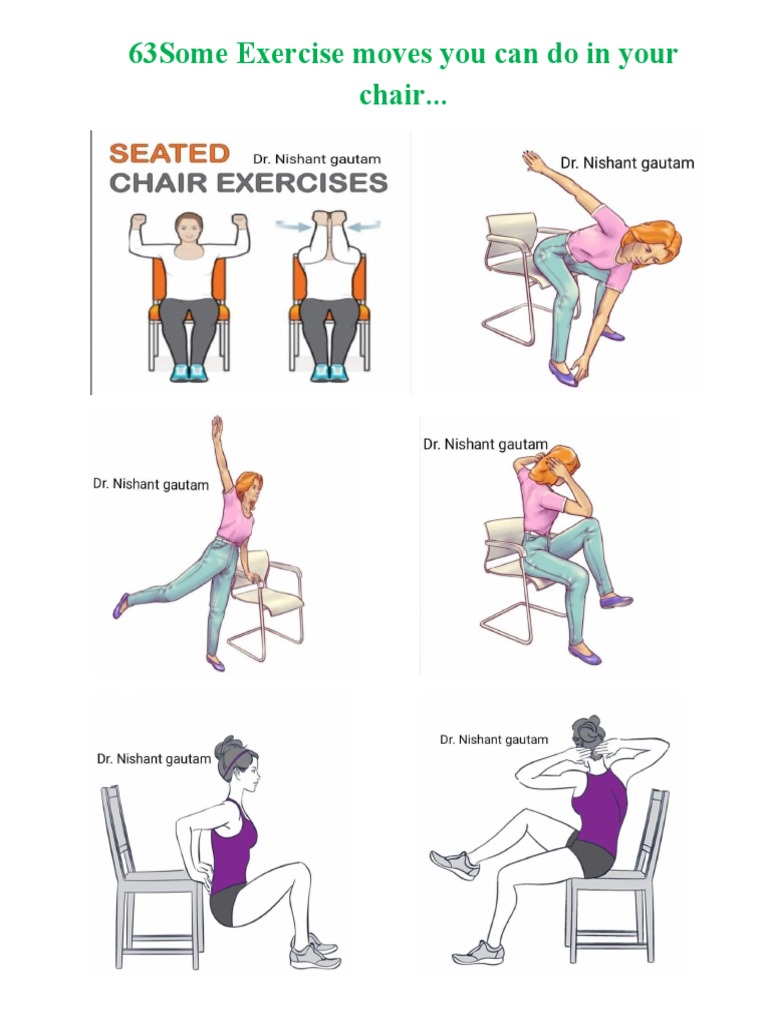 63Some Exercise moves you can do in your chair...

SEATED
CHAIR EXERCISES
Dr. Nishant gautam

Dr. Nishant gautam

Dr. Nishant gautam

Dr. Nishant gautam

Dr. Nishant gautam

Dr. Nishant gautam