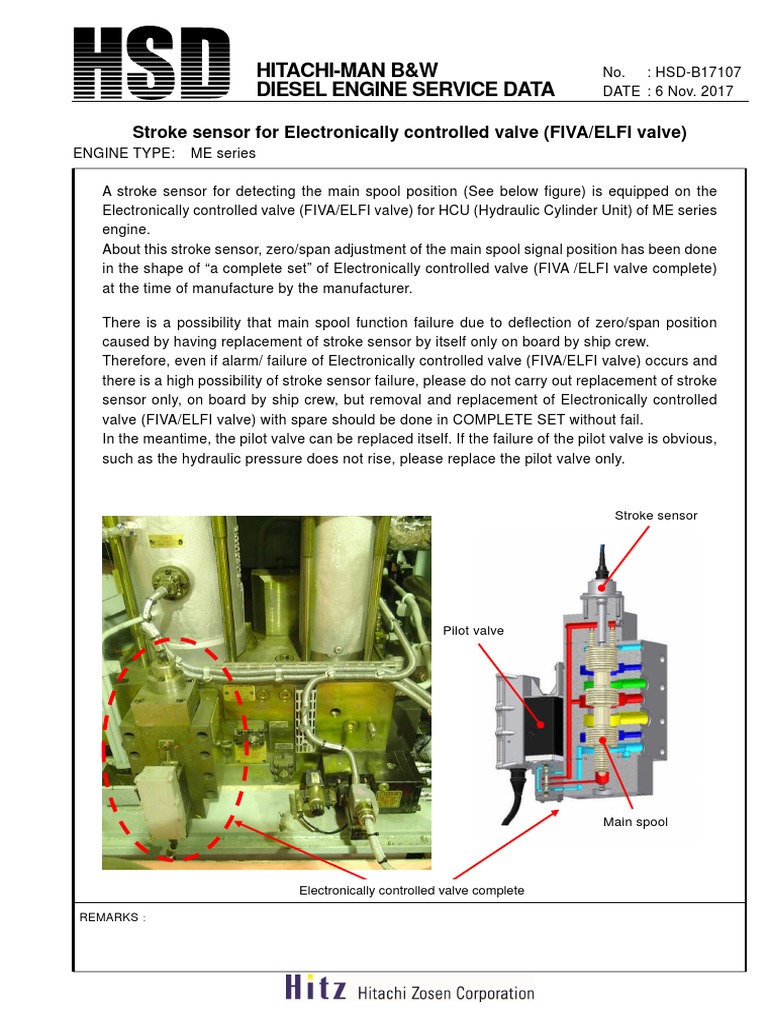 HSD

HITACHI-MAN B&W
DIESEL ENGINE SERVICE DATA

No. : HSD-B17107
DATE : 6 Nov. 2017

Stroke sensor for Electronically controlled valve (FIVA/ELFI valve)

ENGINE TYPE: ME series

A stroke sensor for detecting the main spool position (See below figure) is equipped on the Electronically controlled valve (FIVA/ELFI valve) for HCU (Hydraulic Cylinder Unit) of ME series engine.
About this stroke sensor, zero/span adjustment of the main spool signal position has been done in the shape of “a complete set” of Electronically controlled valve (FIVA /ELFI valve complete) at the time of manufacture by the manufacturer.

There is a possibility that main spool function failure due to deflection of zero/span position caused by having replacement of stroke sensor by itself only on board by ship crew.
Therefore, even if alarm/ failure of Electronically controlled valve (FIVA/ELFI valve) occurs and there is a high possibility of stroke sensor failure, please do not carry out replacement of stroke sensor only, on board by ship crew, but removal and replacement of Electronically controlled valve (FIVA/ELFI valve) with spare should be done in COMPLETE SET without fail.
In the meantime, the pilot valve can be replaced itself. If the failure of the pilot valve is obvious, such as the hydraulic pressure does not rise, please replace the pilot valve only.

Stroke sensor

Pilot valve

Main spool

Electronically controlled valve complete

REMARKS :

Hitz Hitachi Zosen Corporation